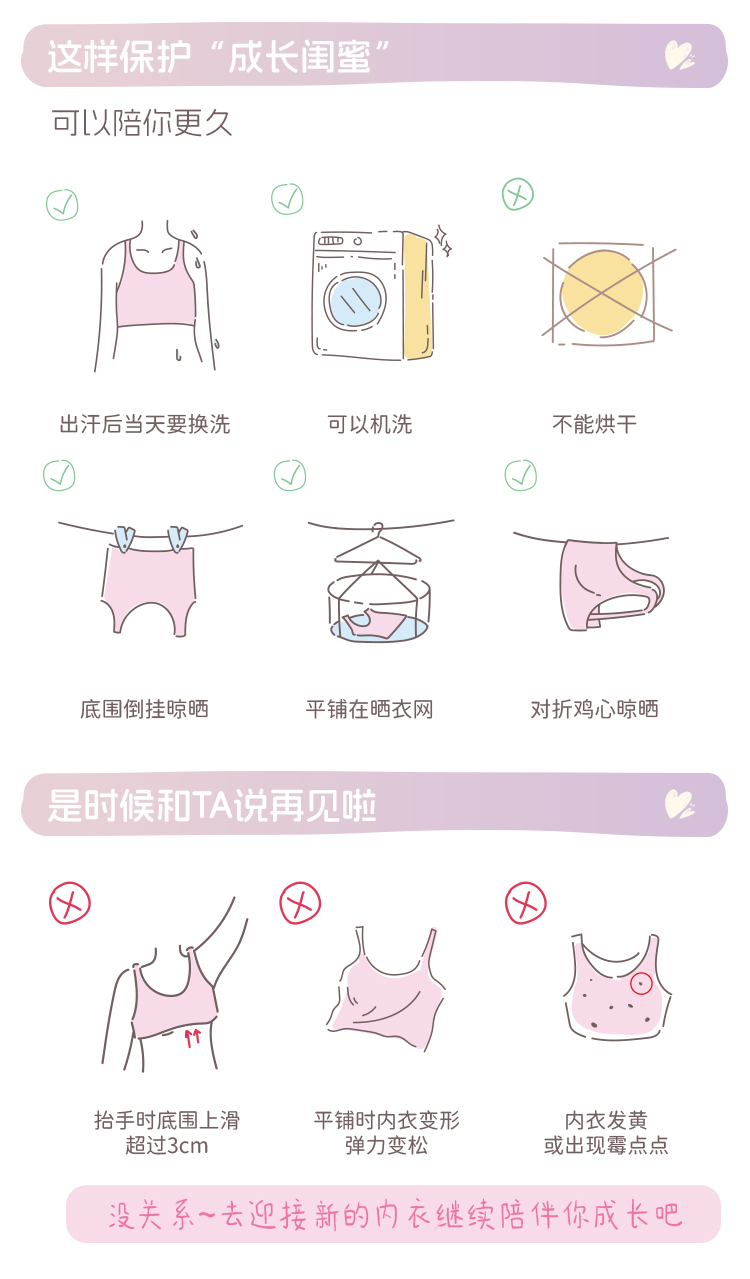 这样保护“成长闺蜜”

可以陪你更久

出汗后当天要换洗

可以机洗

不能烘干

底围倒挂晾晒

平铺在晒衣网

对折鸡心晾晒

是时候和TA说再见啦

抬手时底围上滑超过3cm

平铺时内衣变形弹力变松

内衣发黄或出现霉点点

没关系~去迎接新的内衣继续陪伴你成长吧