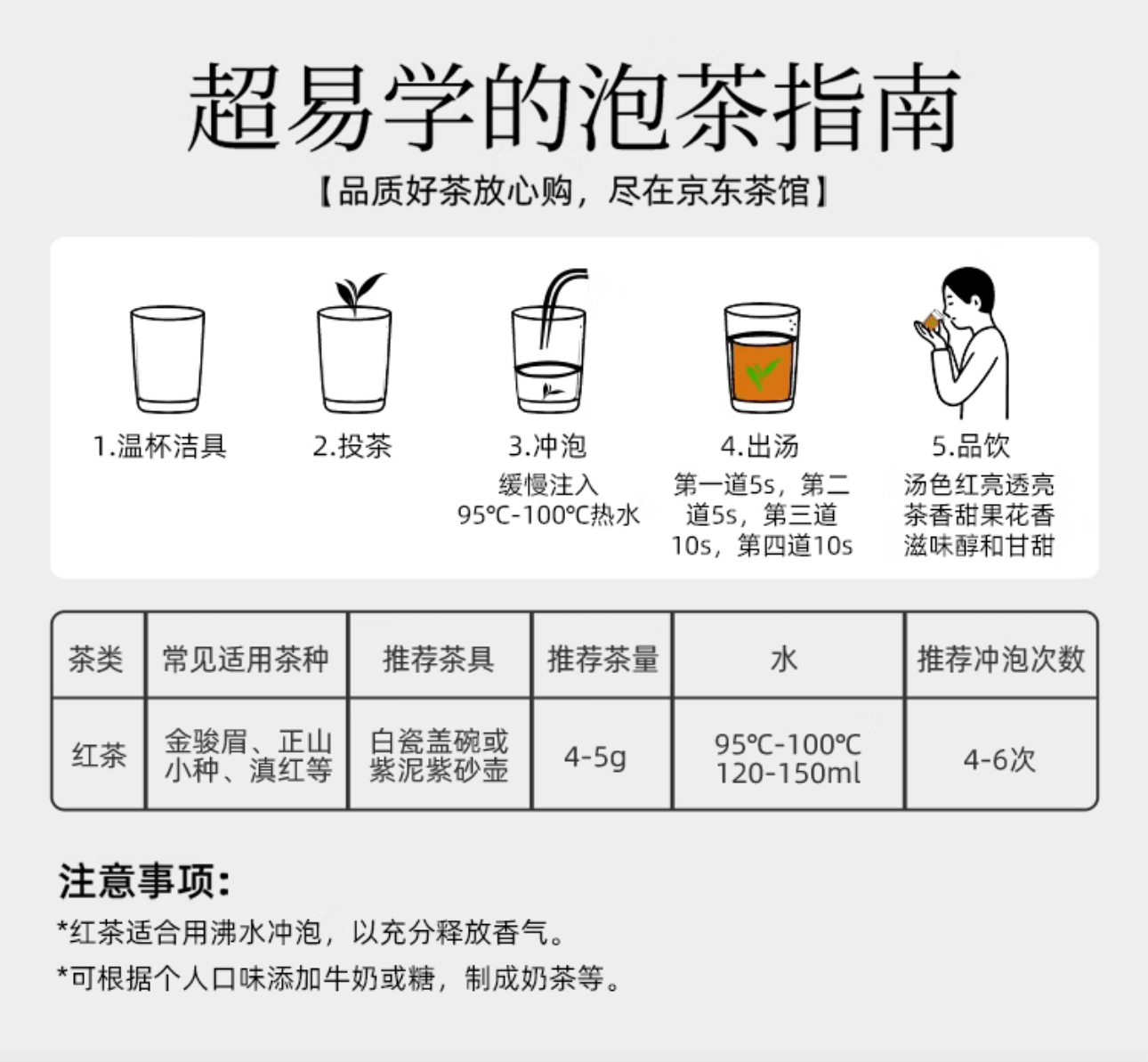 超易学的泡茶指南

【品质好茶放心购，尽在京东茶馆】

1.温杯洁具

2.投茶

3.冲泡
缓慢注入
95℃-100℃热水

4.出汤
第一道5s，第二道5s，第三道10s，第四道10s

5.品饮
汤色红亮透亮
茶香甜果花香
滋味醇和甘甜

| 茶类 | 常见适用茶种 | 推荐茶具 | 推荐茶量 | 水 | 推荐冲泡次数 |
|---|---|---|---|---|---|
| 红茶 | 金骏眉、正山小种、滇红等 | 白瓷盖碗或紫泥紫砂壶 | 4-5g | 95℃-100℃ 120-150ml | 4-6次 |

注意事项：
*红茶适合用沸水冲泡，以充分释放香气。
*可根据个人口味添加牛奶或糖，制成奶茶等。