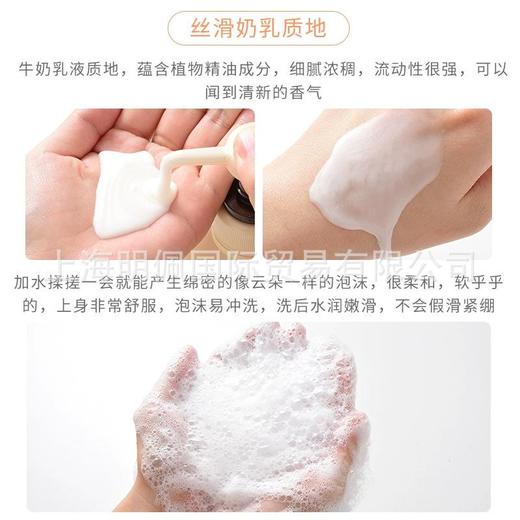 丝滑奶乳质地

牛奶乳液质地，蕴含植物精油成分，细腻浓稠，流动性很强，可以闻到清新的香气

上海明侗国际贸易有限公司

加水揉搓一会就能产生绵密的像云朵一样的泡沫，很柔和，软乎乎的，上身非常舒服，泡沫易冲洗，洗后水润嫩滑，不会假滑紧绷