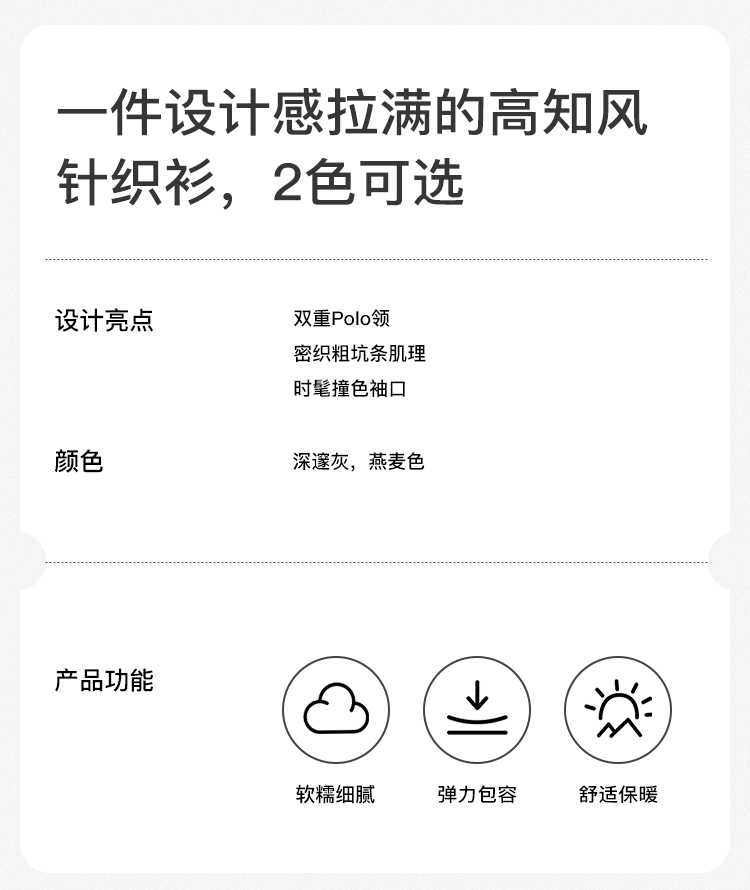 一件设计感拉满的高知风针织衫，2色可选

设计亮点

双重Polo领
密织粗坑条肌理
时髦撞色袖口

颜色

深邃灰，燕麦色

产品功能

软糯细腻

弹力包容

舒适保暖