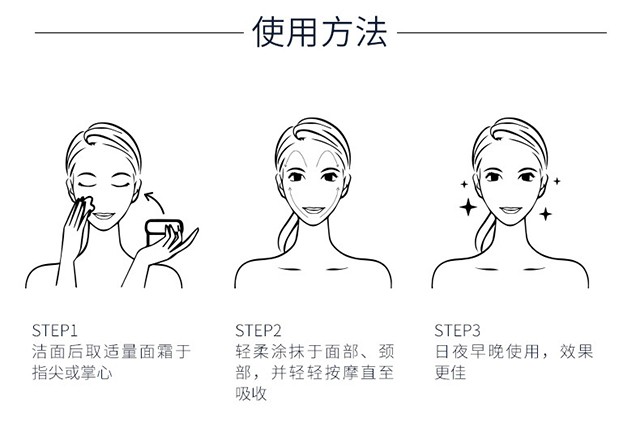 使用方法

STEP1
洁面后取适量面霜于指尖或掌心

STEP2
轻柔涂抹于面部、颈部，并轻轻按摩直至吸收

STEP3
日夜早晚使用，效果更佳