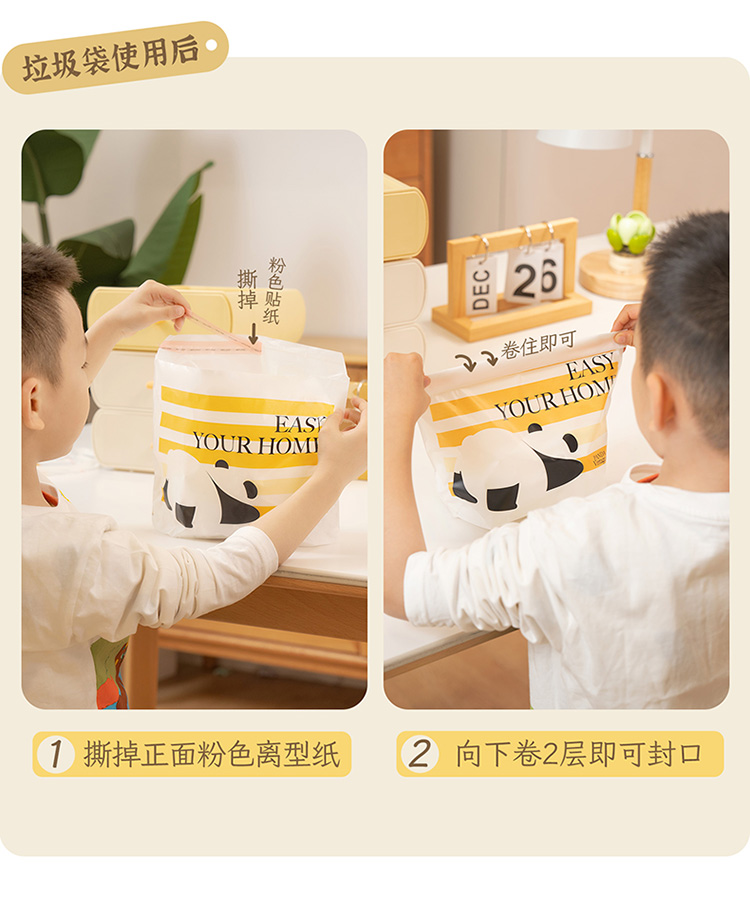 垃圾袋使用后

撕掉
粉色贴纸

EASY
YOUR HOME

DEC 26

卷住即可

EASY
YOUR HOME

1 撕掉正面粉色离型纸

2 向下卷2层即可封口