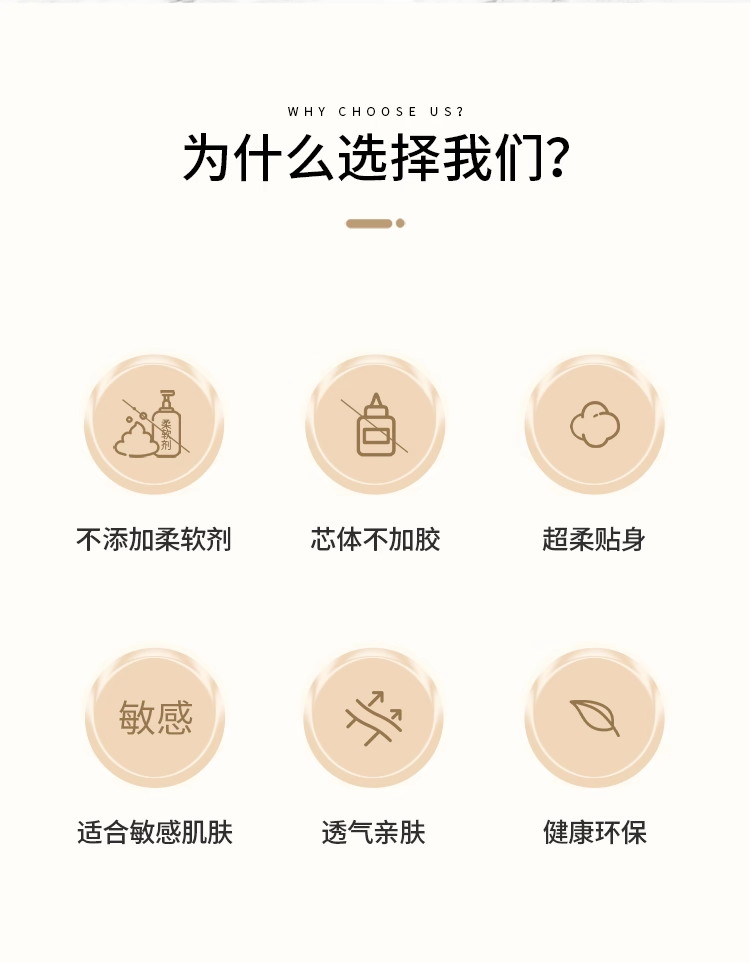 WHY CHOOSE US?

为什么选择我们?

柔软剂

不添加柔软剂

芯体不加胶

超柔贴身

敏感

适合敏感肌肤

透气亲肤

健康环保