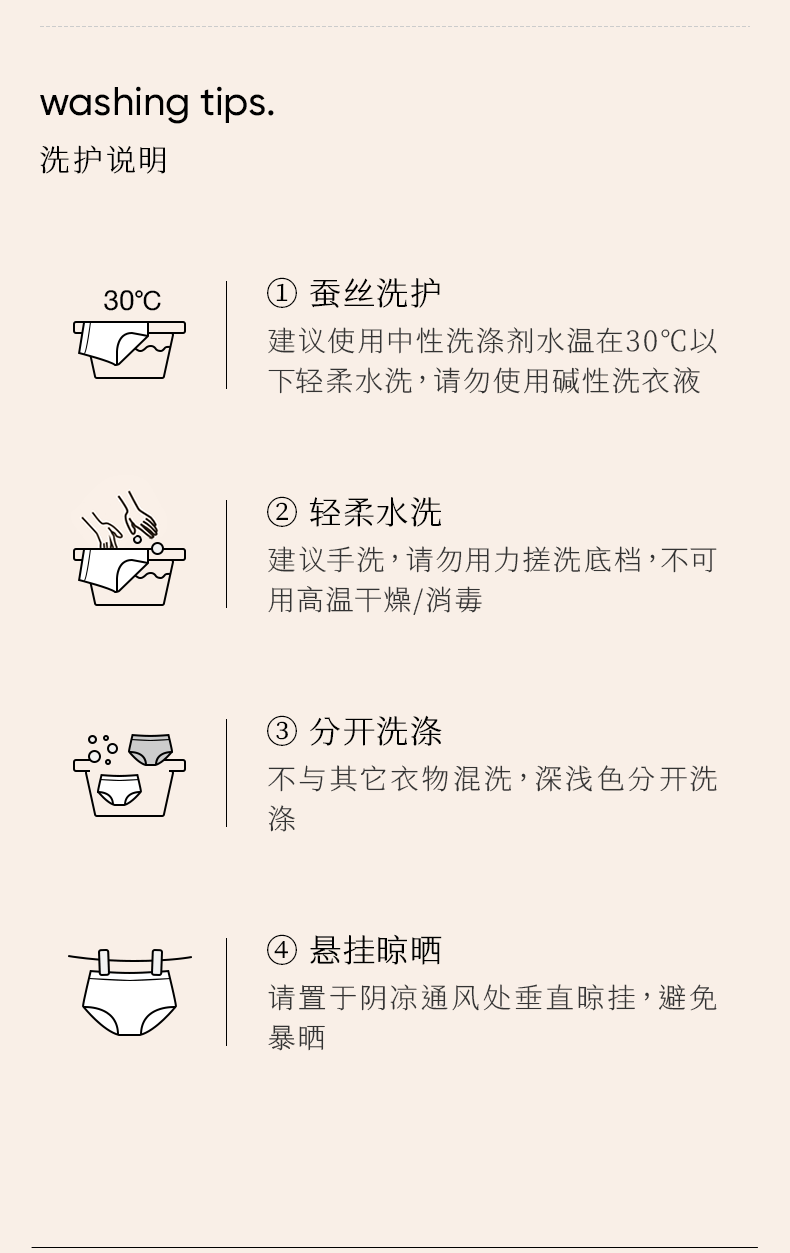 washing tips.
洗护说明

30℃

① 蚕丝洗护
建议使用中性洗涤剂水温在30℃以下轻柔水洗，请勿使用碱性洗衣液

② 轻柔水洗
建议手洗，请勿用力搓洗底档，不可用高温干燥/消毒

③ 分开洗涤
不与其它衣物混洗，深浅色分开洗涤

④ 悬挂晾晒
请置于阴凉通风处垂直晾挂，避免暴晒