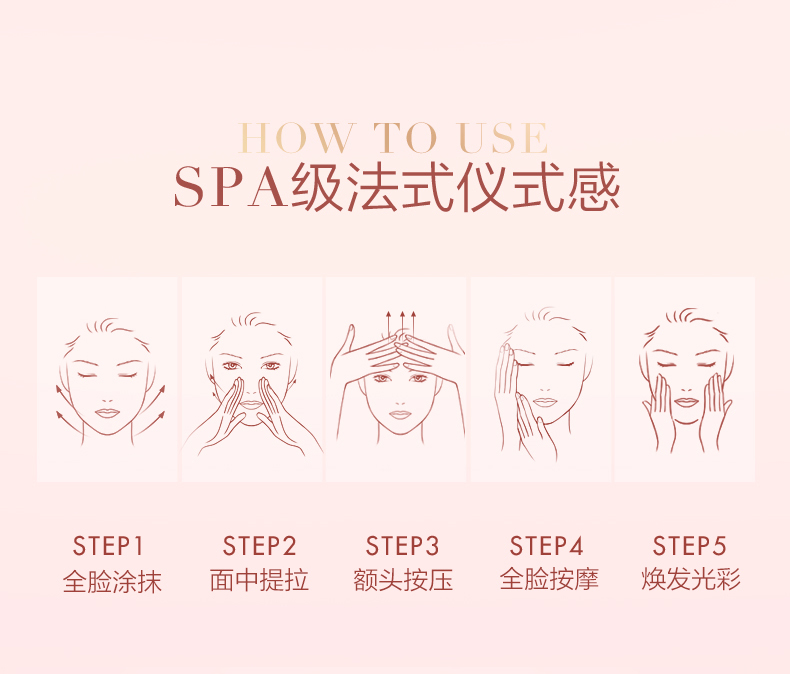 HOW TO USE
SPA级法式仪式感

STEP1
全脸涂抹

STEP2
面中提拉

STEP3
额头按压

STEP4
全脸按摩

STEP5
焕发光彩