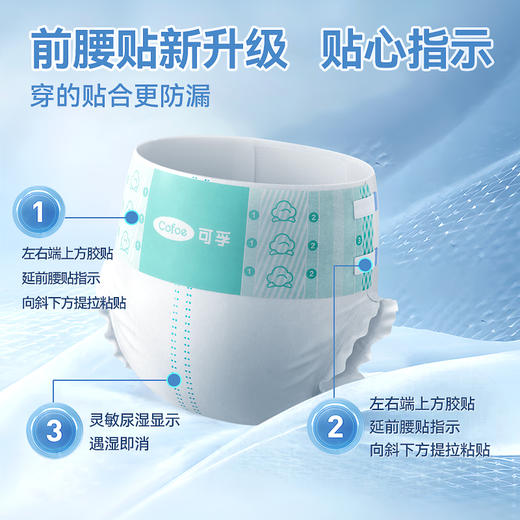 前腰贴新升级 贴心指示

穿的贴合更防漏

1

左右端上方胶贴
延前腰贴指示
向斜下方提拉粘贴

Cofoe 可孚

1 2
1 2
1 2

3

3

灵敏尿湿显示
遇湿即消

2

左右端上方胶贴
延前腰贴指示
向斜下方提拉粘贴