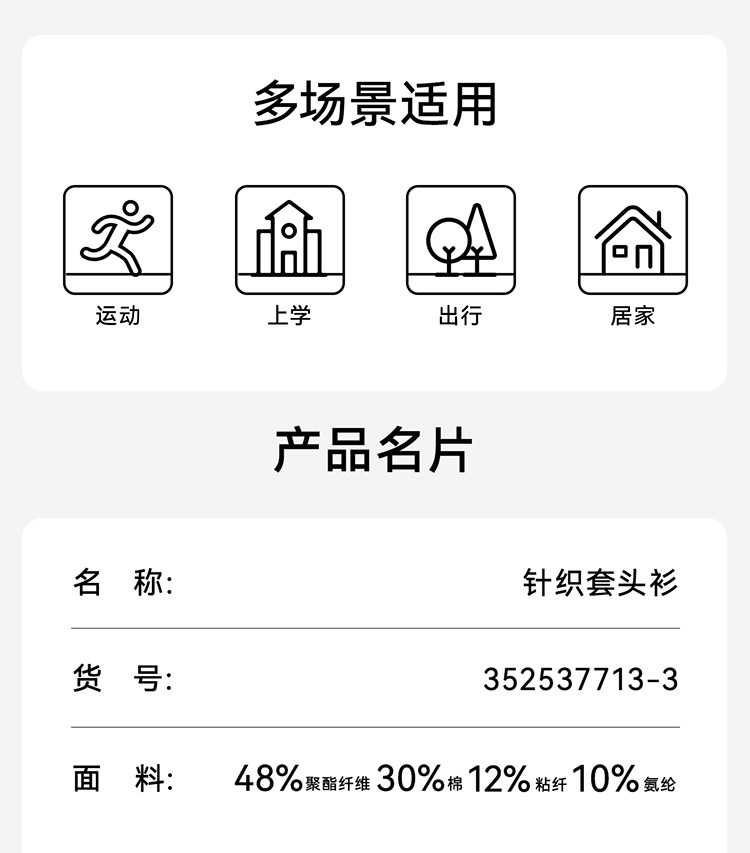 多场景适用

运动 上学 出行 居家

产品名片

名 称: 针织套头衫

货 号: 352537713-3

面 料: 48%聚酯纤维 30%棉 12%粘纤 10%氨纶