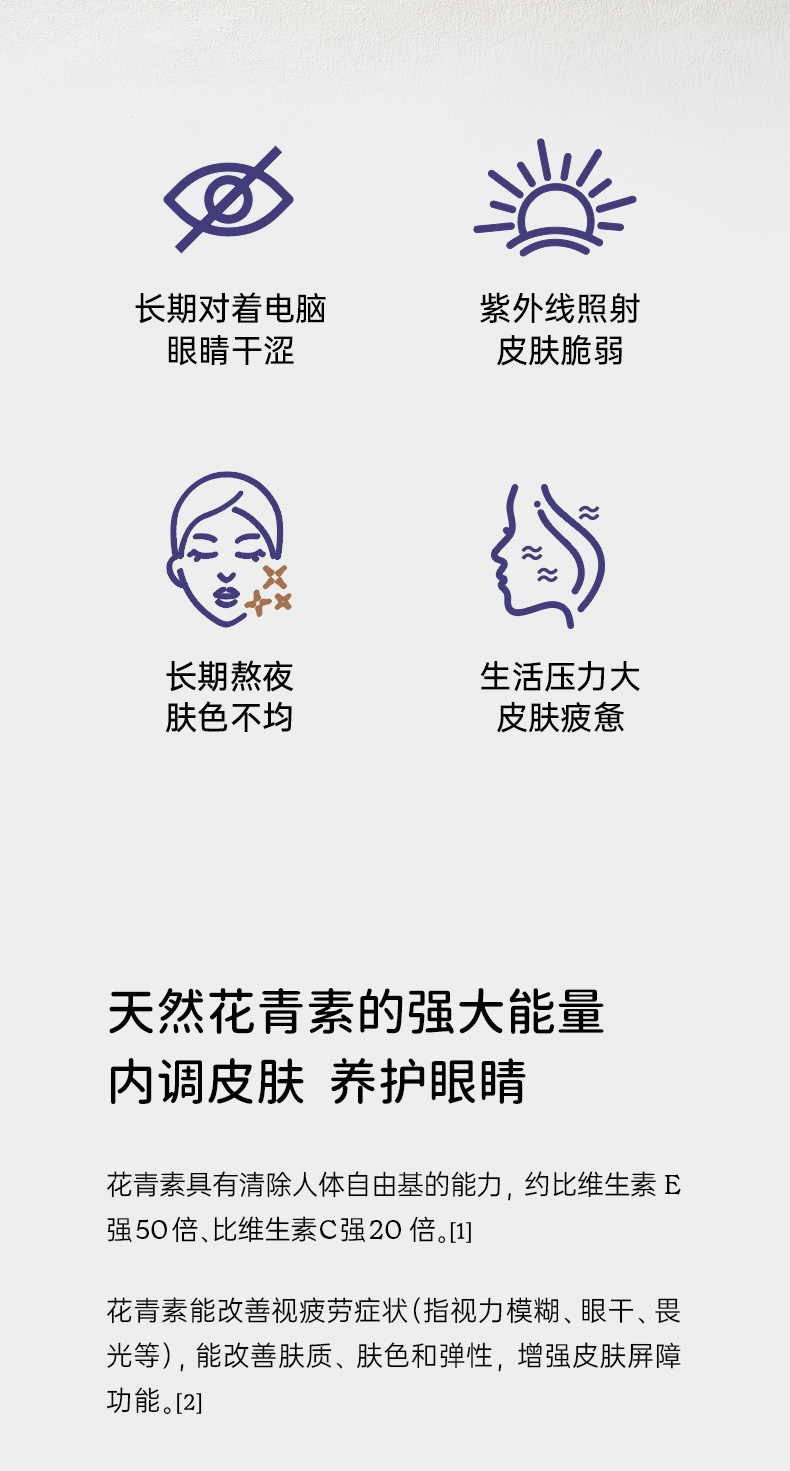 长期对着电脑
眼睛干涩

紫外线照射
皮肤脆弱

长期熬夜
肤色不均

生活压力大
皮肤疲惫

天然花青素的强大能量
内调皮肤 养护眼睛

花青素具有清除人体自由基的能力，约比维生素E强50倍、比维生素C强20倍。[1]

花青素能改善视疲劳症状(指视力模糊、眼干、畏光等)，能改善肤质、肤色和弹性，增强皮肤屏障功能。[2]