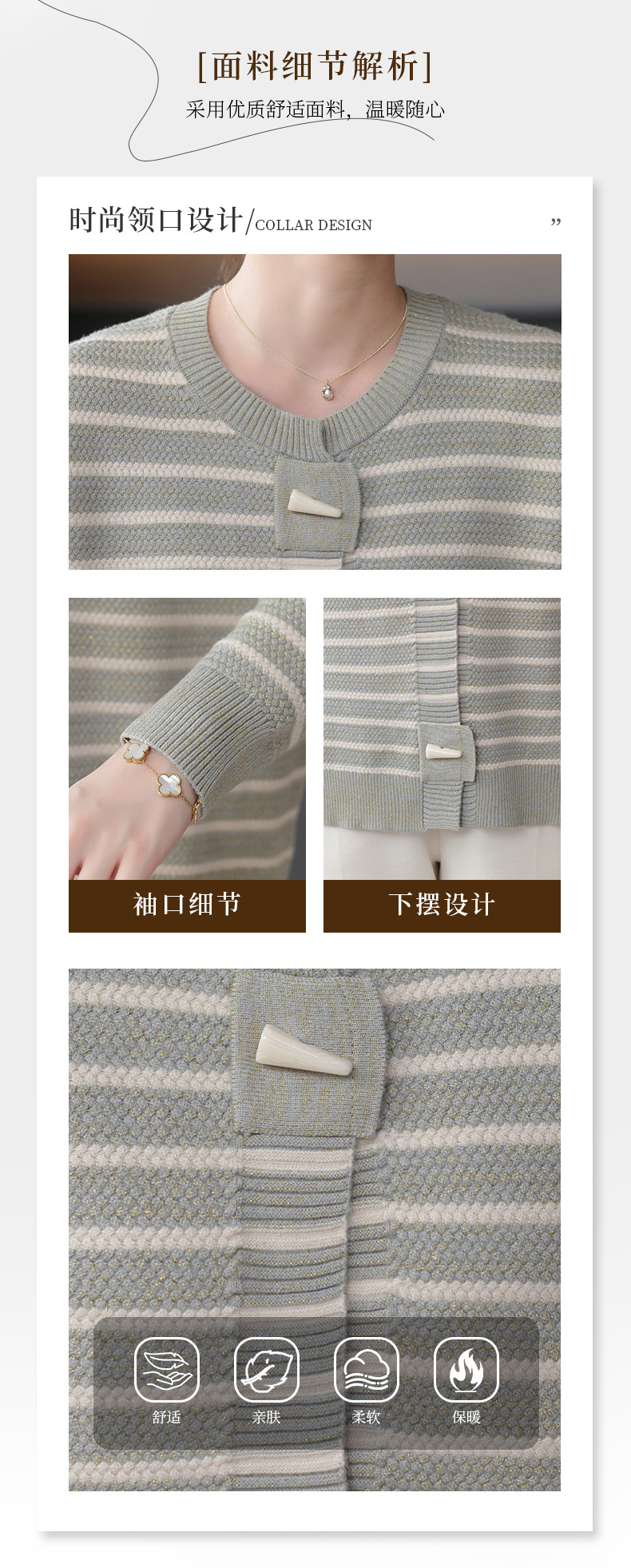 [面料细节解析]

采用优质舒适面料，温暖随心

时尚领口设计/COLLAR DESIGN

”

袖口细节

下摆设计

舒适

亲肤

柔软

保暖