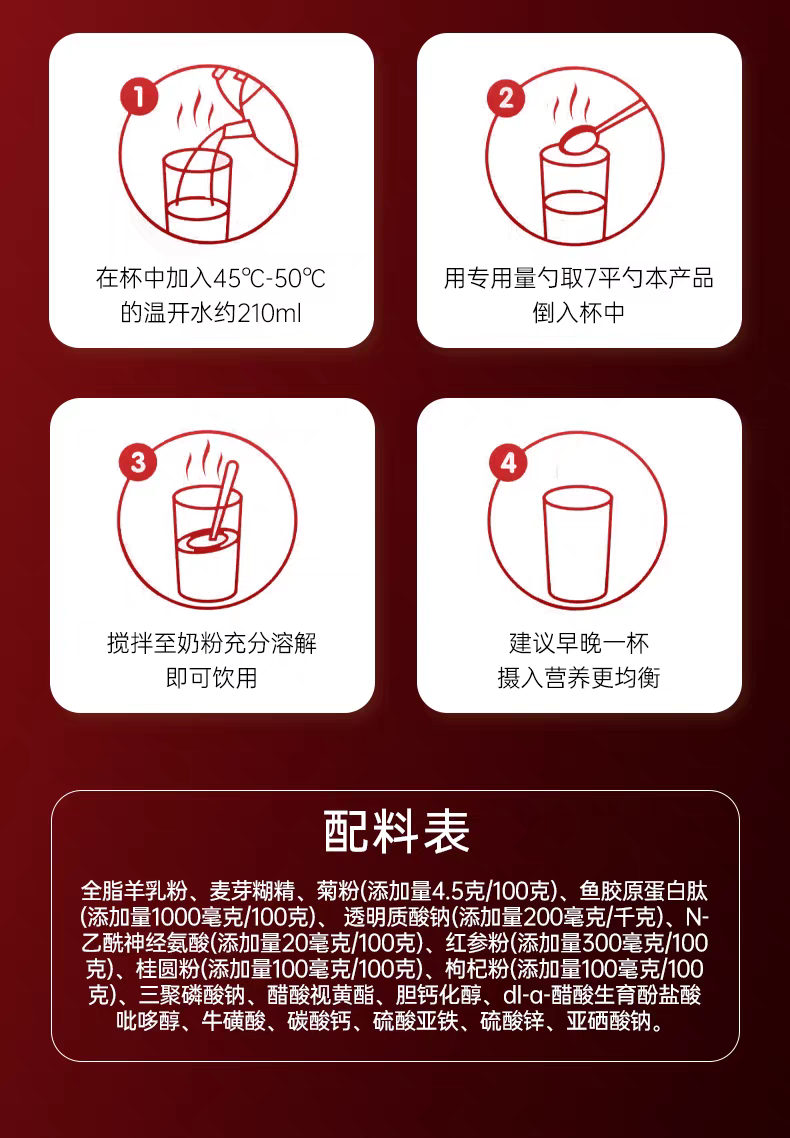 1

在杯中加入45℃-50℃的温开水约210ml

2

用专用量勺取7平勺本产品倒入杯中

3

搅拌至奶粉充分溶解即可饮用

4

建议早晚一杯摄入营养更均衡

配料表

全脂羊乳粉、麦芽糊精、菊粉(添加量4.5克/100克)、鱼胶原蛋白肽(添加量1000毫克/100克)、透明质酸钠(添加量200毫克/千克)、N-乙酰神经氨酸(添加量20毫克/100克)、红参粉(添加量300毫克/100克)、桂圆粉(添加量100毫克/100克)、枸杞粉(添加量100毫克/100克)、三聚磷酸钠、醋酸视黄酯、胆钙化醇、dl-α-醋酸生育酚盐酸吡哆醇、牛磺酸、碳酸钙、硫酸亚铁、硫酸锌、亚硒酸钠。