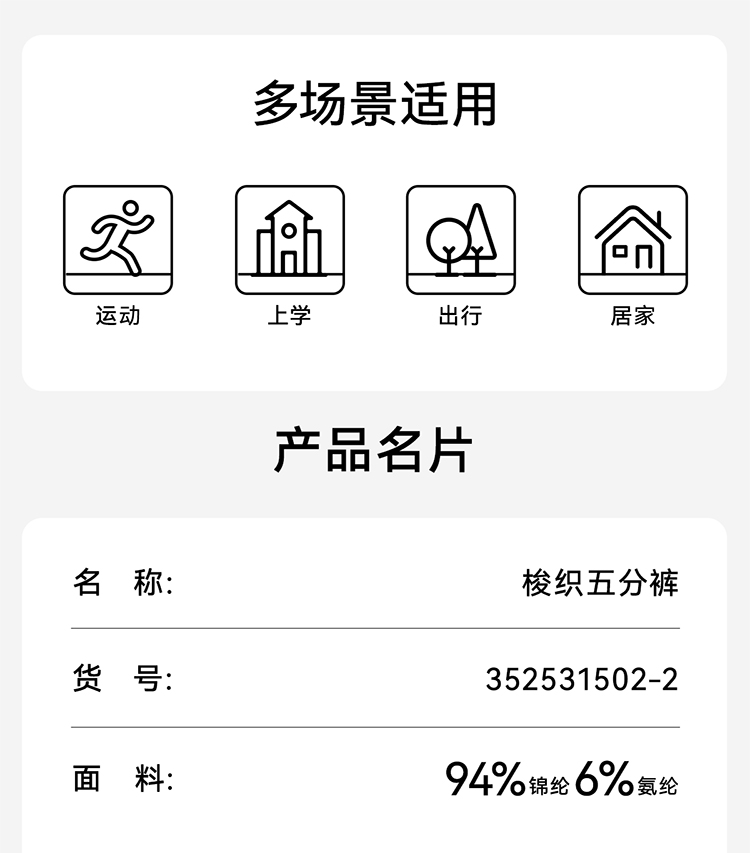 多场景适用

运动

上学

出行

居家

产品名片

名 称: 梭织五分裤

货 号: 352531502-2

面 料: 94%锦纶 6%氨纶