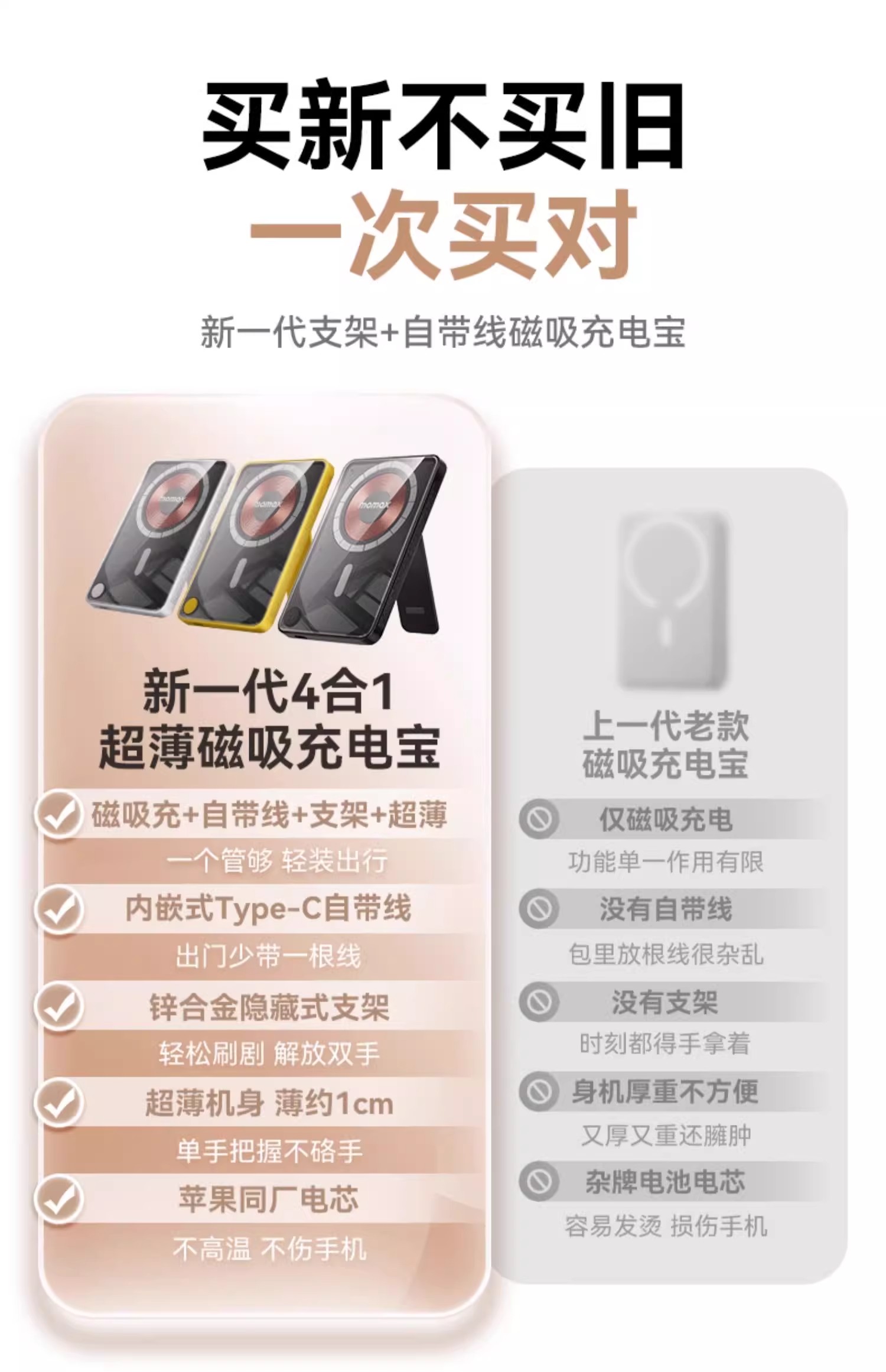 买新不买旧
一次买对

新一代支架+自带线磁吸充电宝

momax momax momax

新一代4合1
超薄磁吸充电宝

磁吸充+自带线+支架+超薄
一个管够 轻装出行

内嵌式Type-C自带线
出门少带一根线

锌合金隐藏式支架
轻松刷剧 解放双手

超薄机身 薄约1cm
单手把握不硌手

苹果同厂电芯
不高温 不伤手机

上一代老款
磁吸充电宝

仅磁吸充电
功能单一作用有限

没有自带线
包里放根线很杂乱

没有支架
时刻都得手拿着

身机厚重不方便
又厚又重还臃肿

杂牌电池电芯
容易发烫 损伤手机