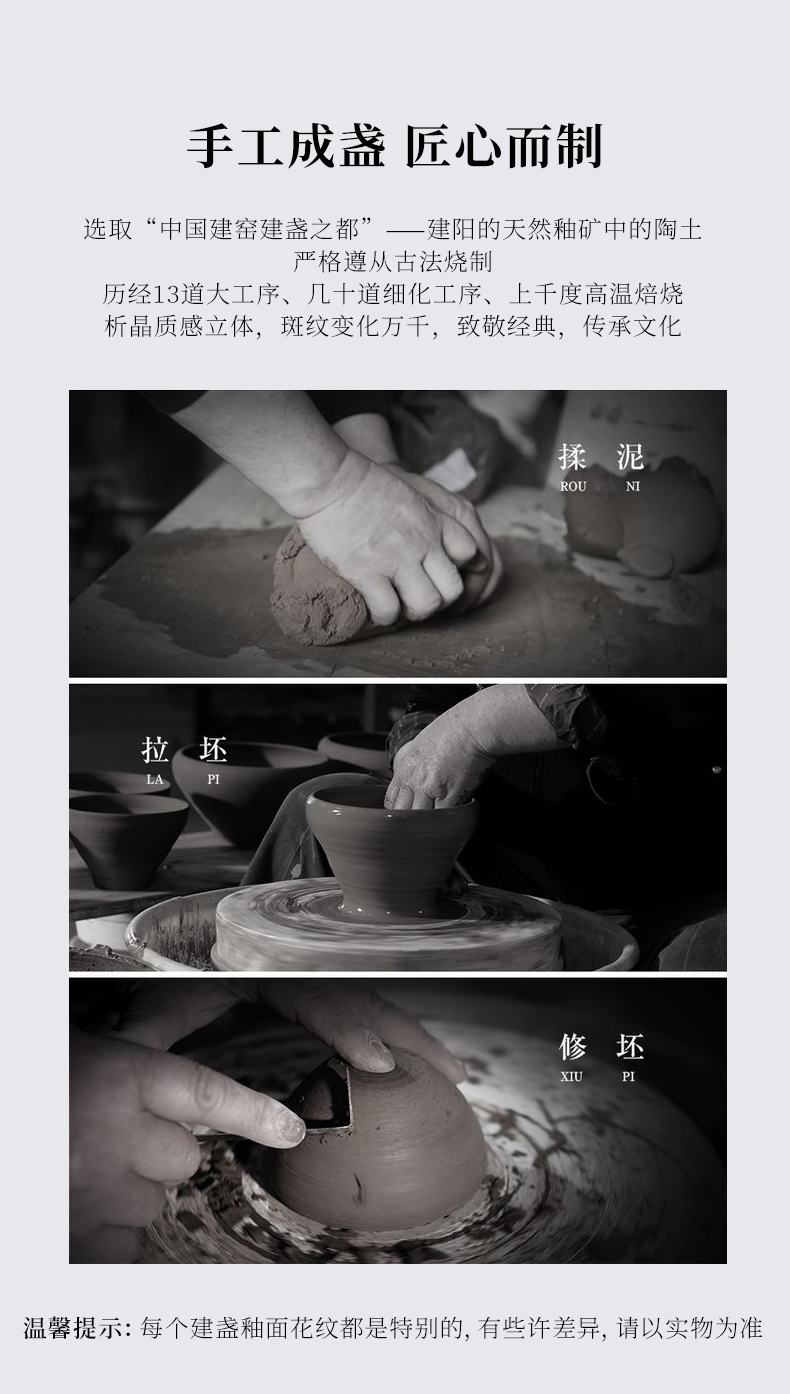 手工成盏 匠心而制

选取“中国建窑建盏之都”——建阳的天然釉矿中的陶土
严格遵从古法烧制
历经13道大工序、几十道细化工序、上千度高温焙烧
析晶质感立体，斑纹变化万千，致敬经典，传承文化

揉 泥
ROU NI

拉 坯
LA PI

修 坯
XIU PI

温馨提示: 每个建盏釉面花纹都是特别的, 有些许差异, 请以实物为准