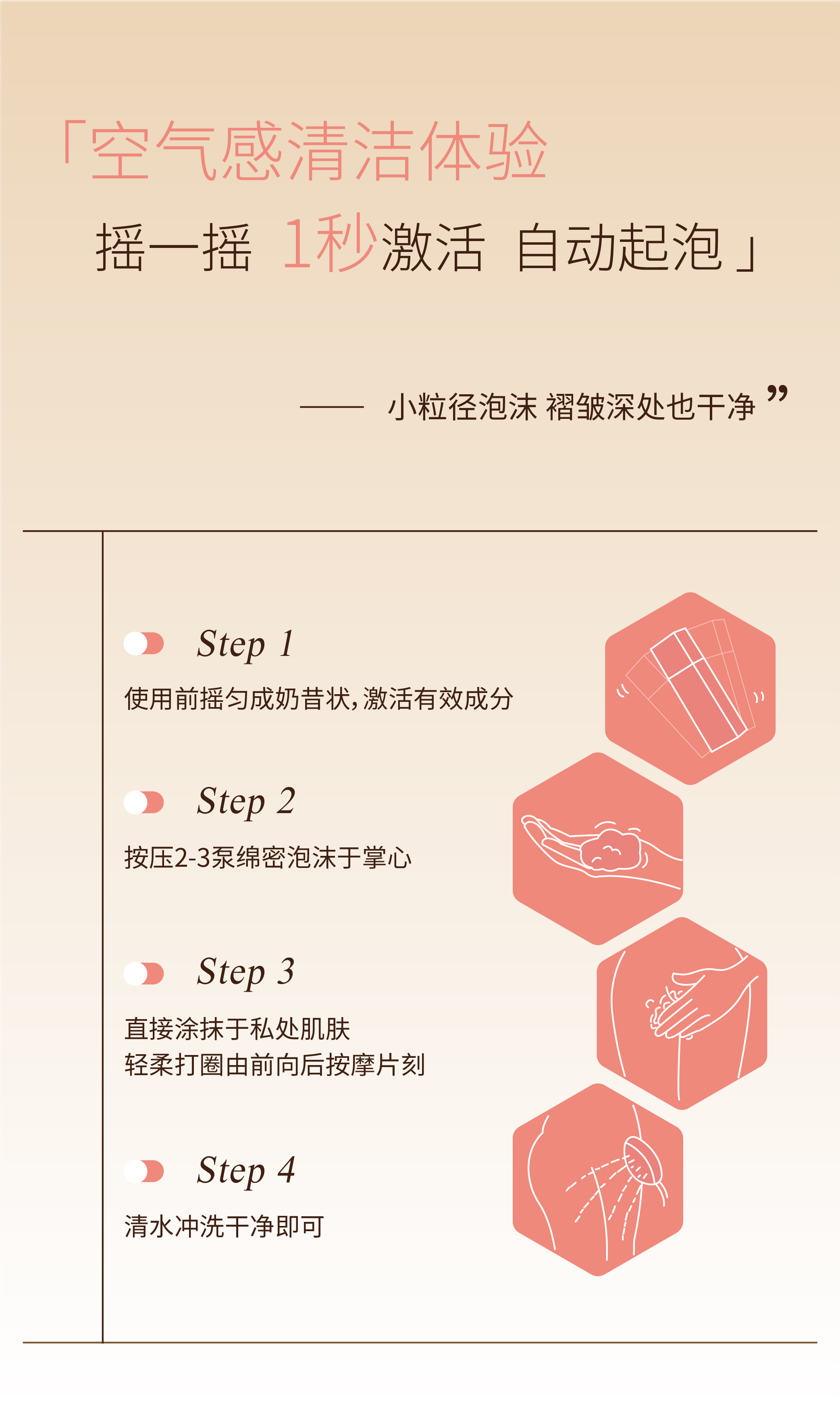 「空气感清洁体验

摇一摇 1秒激活 自动起泡」

—— 小粒径泡沫 褶皱深处也干净 ”

Step 1

使用前摇匀成奶昔状，激活有效成分

Step 2

按压2-3泵绵密泡沫于掌心

Step 3

直接涂抹于私处肌肤
轻柔打圈由前向后按摩片刻

Step 4

清水冲洗干净即可