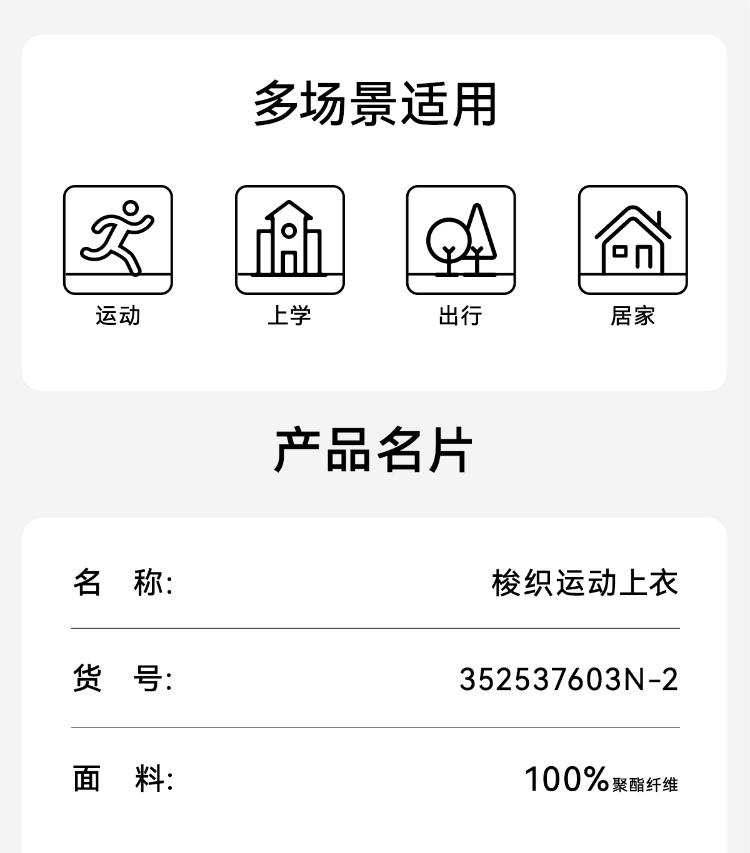 多场景适用

运动

上学

出行

居家

产品名片

名 称: 梭织运动上衣

货 号: 352537603N-2

面 料: 100%聚酯纤维