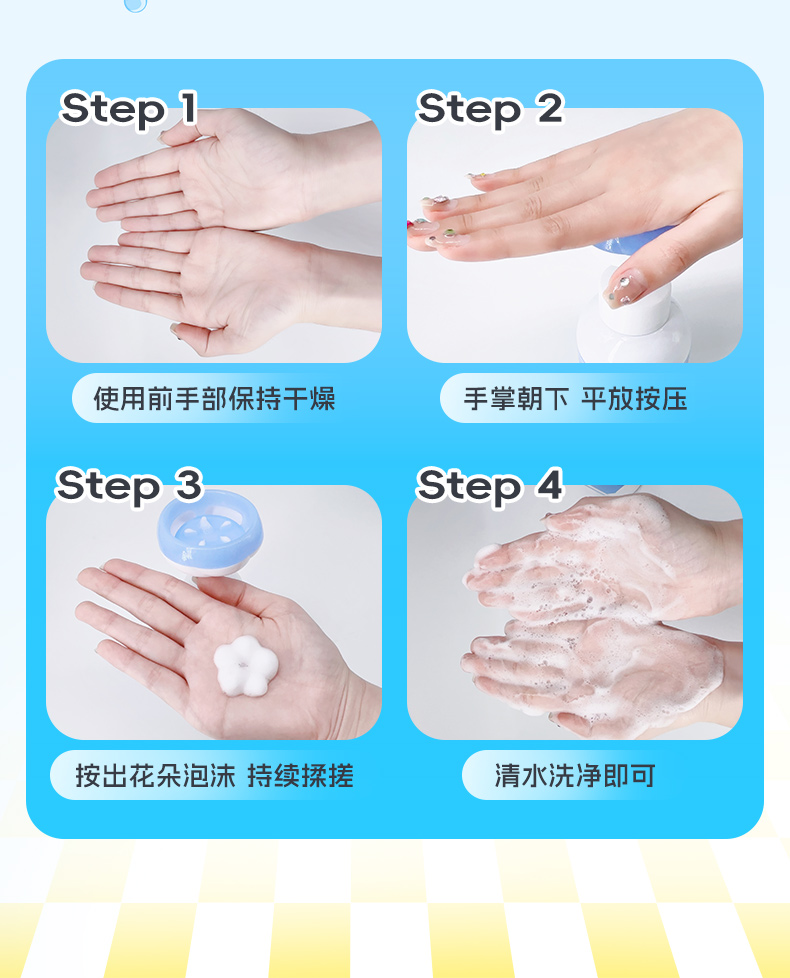 Step 1

使用前手部保持干燥

Step 2

手掌朝下 平放按压

Step 3

按出花朵泡沫 持续揉搓

Step 4

清水洗净即可