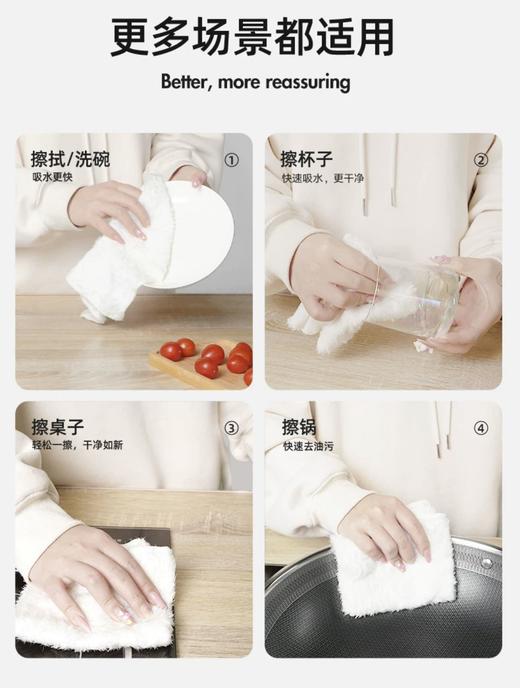 更多场景都适用

Better, more reassuring

擦拭/洗碗
吸水更快
①

擦杯子
快速吸水，更干净
②

擦桌子
轻松一擦，干净如新
③

擦锅
快速去油污
④