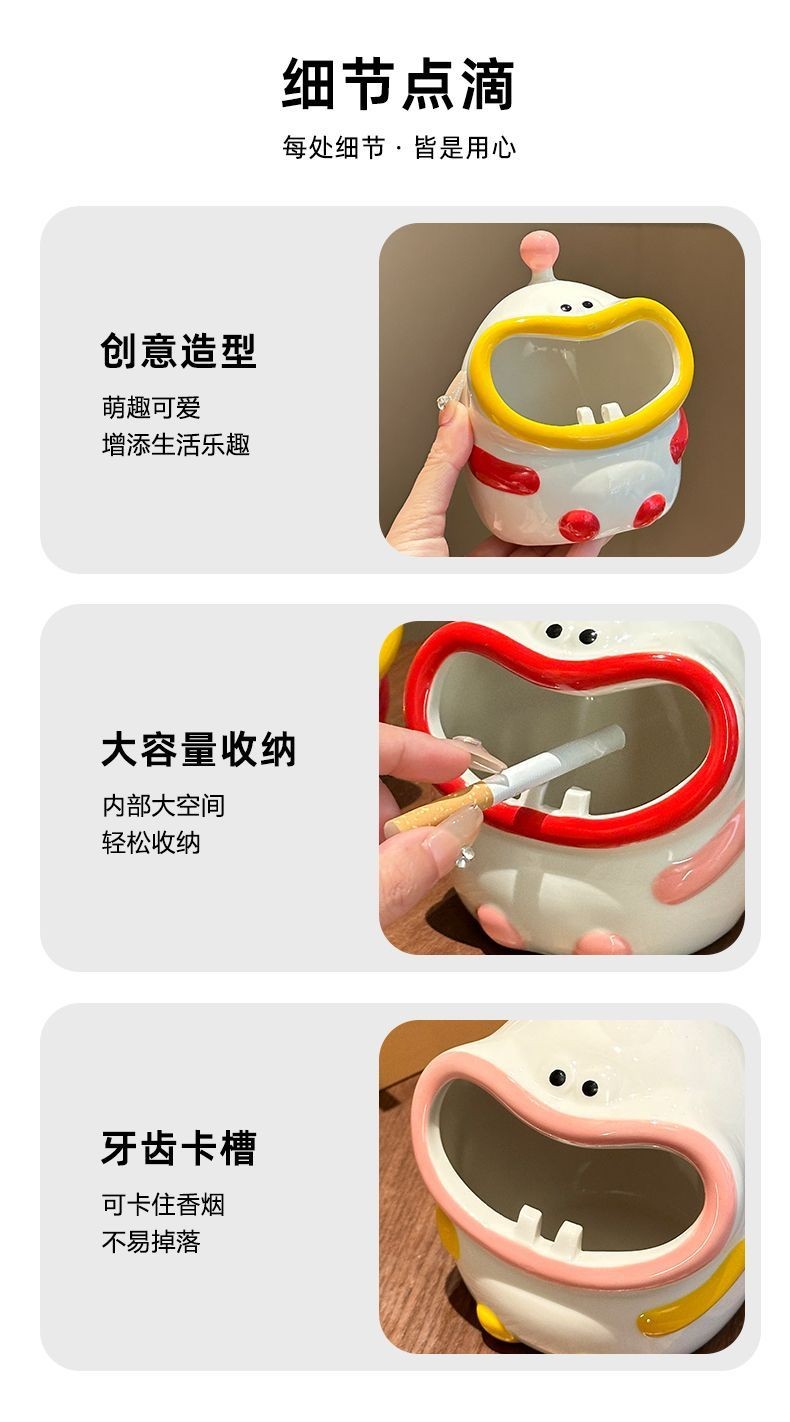 细节点滴

每处细节 · 皆是用心

创意造型

萌趣可爱
增添生活乐趣

大容量收纳

内部大空间
轻松收纳

牙齿卡槽

可卡住香烟
不易掉落