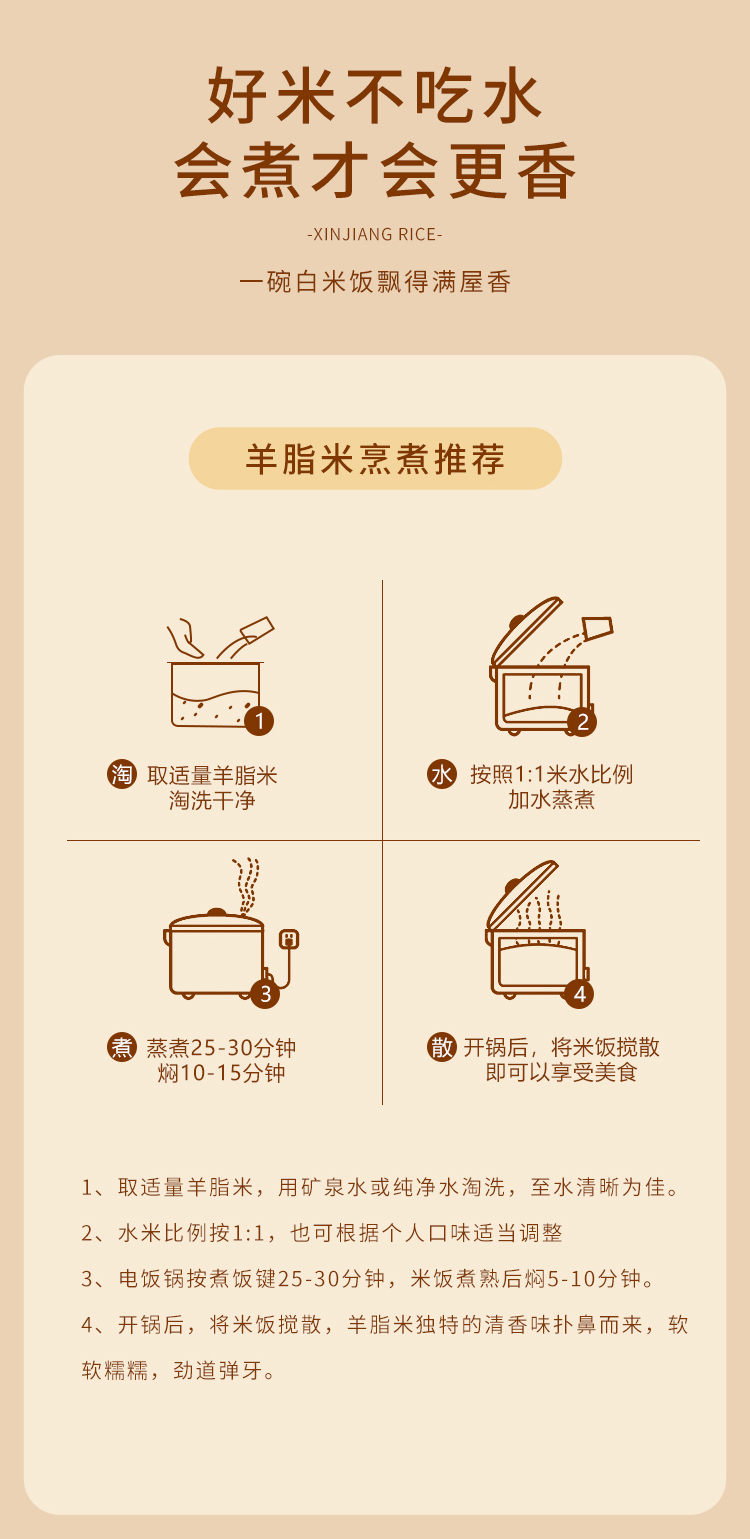 好米不吃水
会煮才会更香

-XINJIANG RICE-

一碗白米饭飘得满屋香

羊脂米烹煮推荐

1

淘 取适量羊脂米
淘洗干净

2

水 按照1:1米水比例
加水蒸煮

3

煮 蒸煮25-30分钟
焖10-15分钟

4

散 开锅后，将米饭搅散
即可以享受美食

1、取适量羊脂米，用矿泉水或纯净水淘洗，至水清晰为佳。

2、水米比例按1:1，也可根据个人口味适当调整

3、电饭锅按煮饭键25-30分钟，米饭煮熟后焖5-10分钟。

4、开锅后，将米饭搅散，羊脂米独特的清香味扑鼻而来，软软糯糯，劲道弹牙。