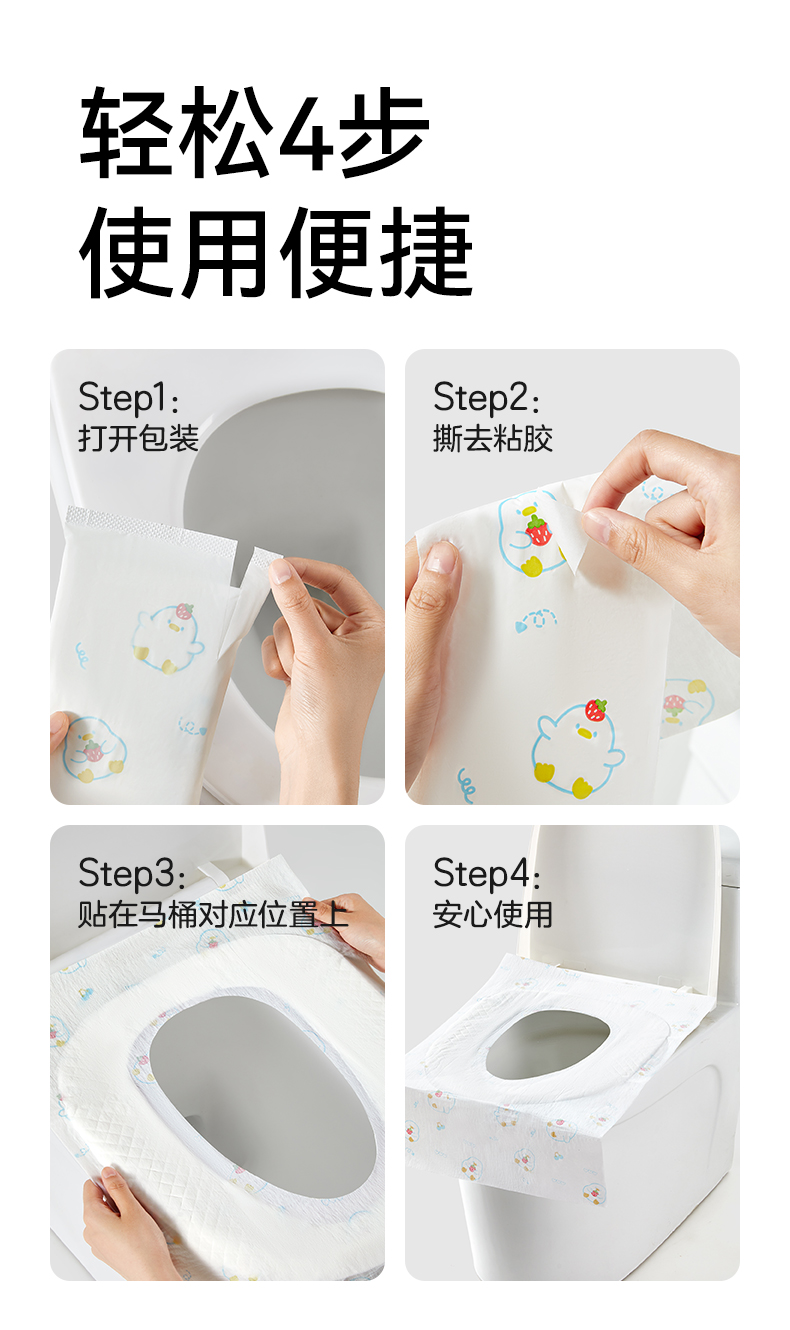 轻松4步
使用便捷

Step1：
打开包装

Step2：
撕去粘胶

Step3：
贴在马桶对应位置上

Step4：
安心使用