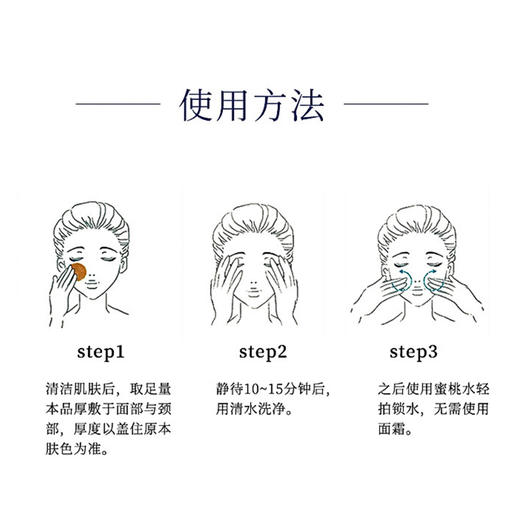 使用方法

step1

清洁肌肤后，取足量本品厚敷于面部与颈部，厚度以盖住原本肤色为准。

step2

静待10~15分钟后，用清水洗净。

step3

之后使用蜜桃水轻拍锁水，无需使用面霜。