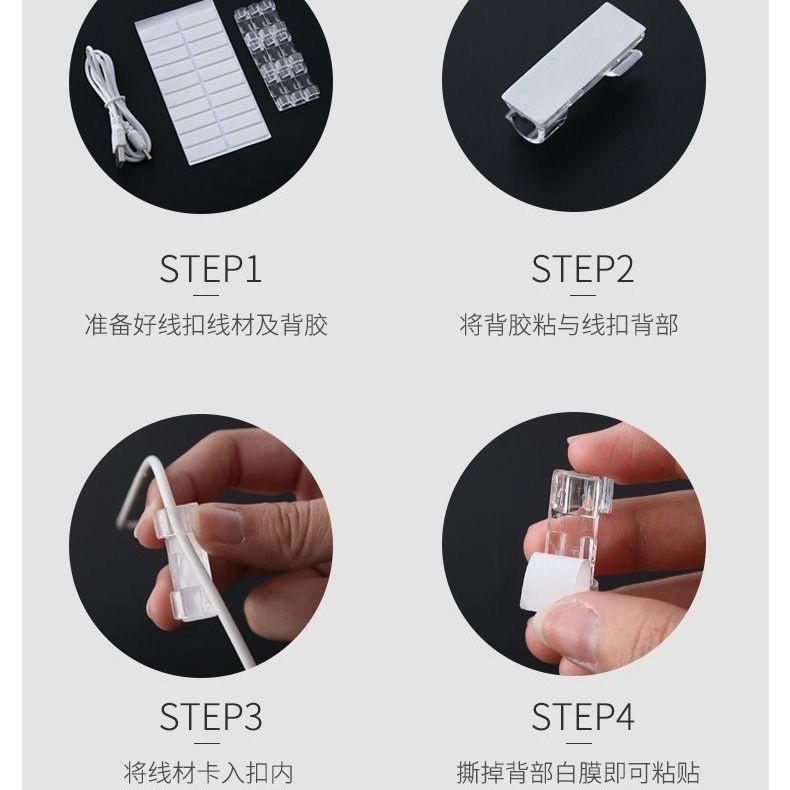 STEP1
准备好线扣线材及背胶

STEP2
将背胶粘与线扣背部

STEP3
将线材卡入扣内

STEP4
撕掉背部白膜即可粘贴