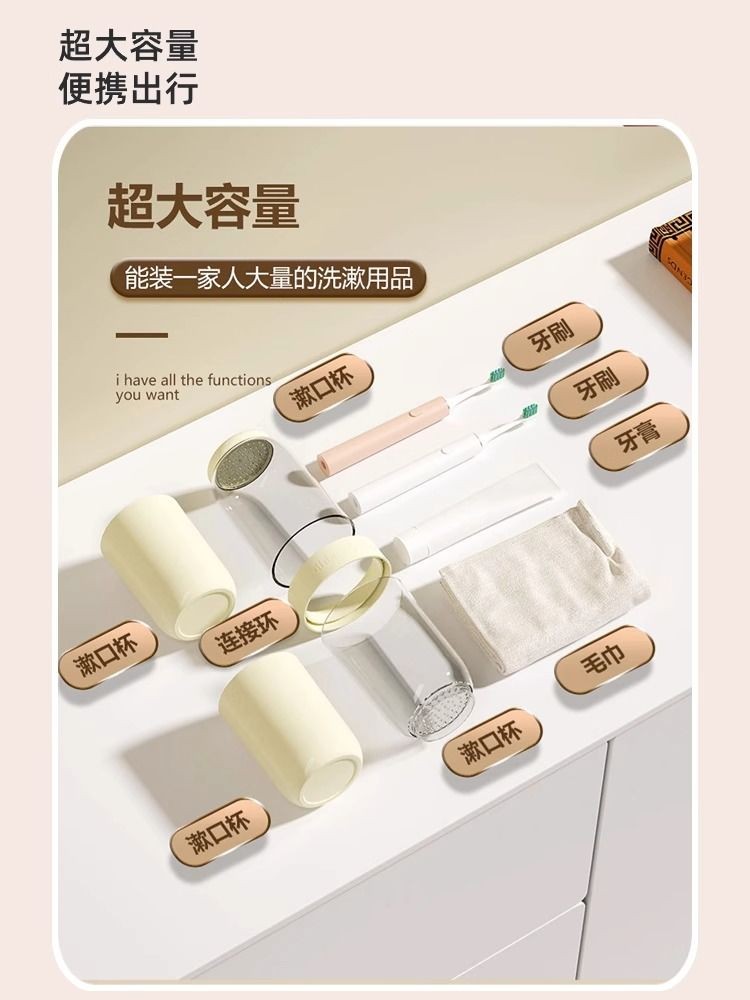 超大容量
便携出行

超大容量

能装一家人大量的洗漱用品

i have all the functions you want

漱口杯

牙刷

牙刷

牙膏

漱口杯

连接环

毛巾

漱口杯

漱口杯