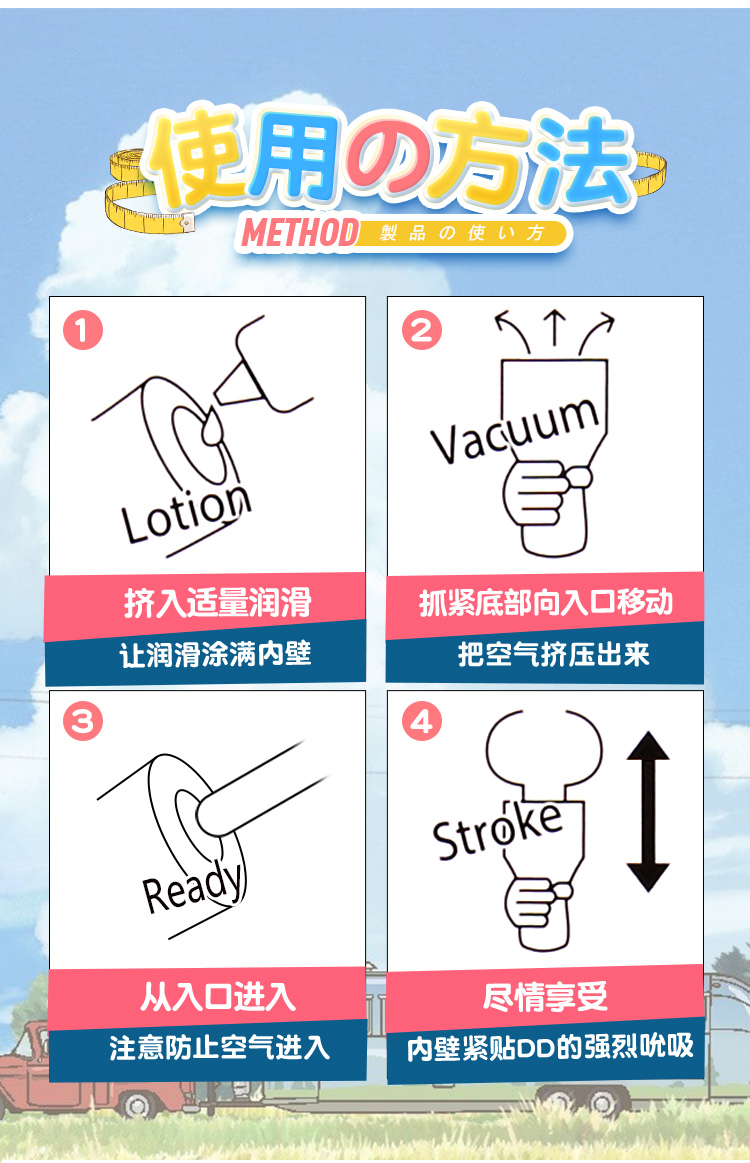 使用の方法

METHOD 製品の使い方

1

Lotion

挤入适量润滑

让润滑涂满内壁

2

Vacuum

抓紧底部向入口移动

把空气挤压出来

3

Ready

从入口进入

注意防止空气进入

4

Stroke

尽情享受

内壁紧贴DD的强烈吮吸