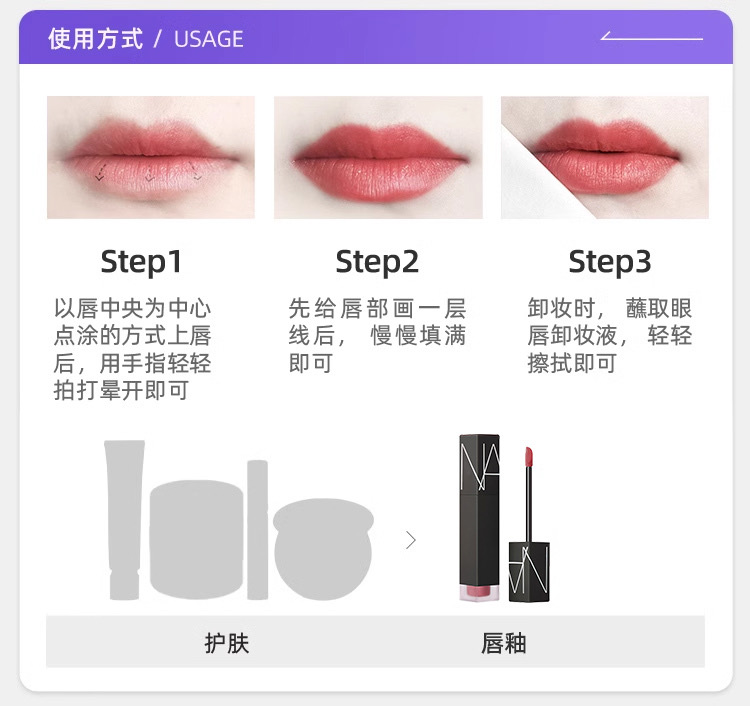 使用方式 / USAGE

Step1
以唇中央为中心点涂的方式上唇后，用手指轻轻拍打晕开即可

Step2
先给唇部画一层线后，慢慢填满即可

Step3
卸妆时，蘸取眼唇卸妆液，轻轻擦拭即可

NARS

NARS

护肤

唇釉