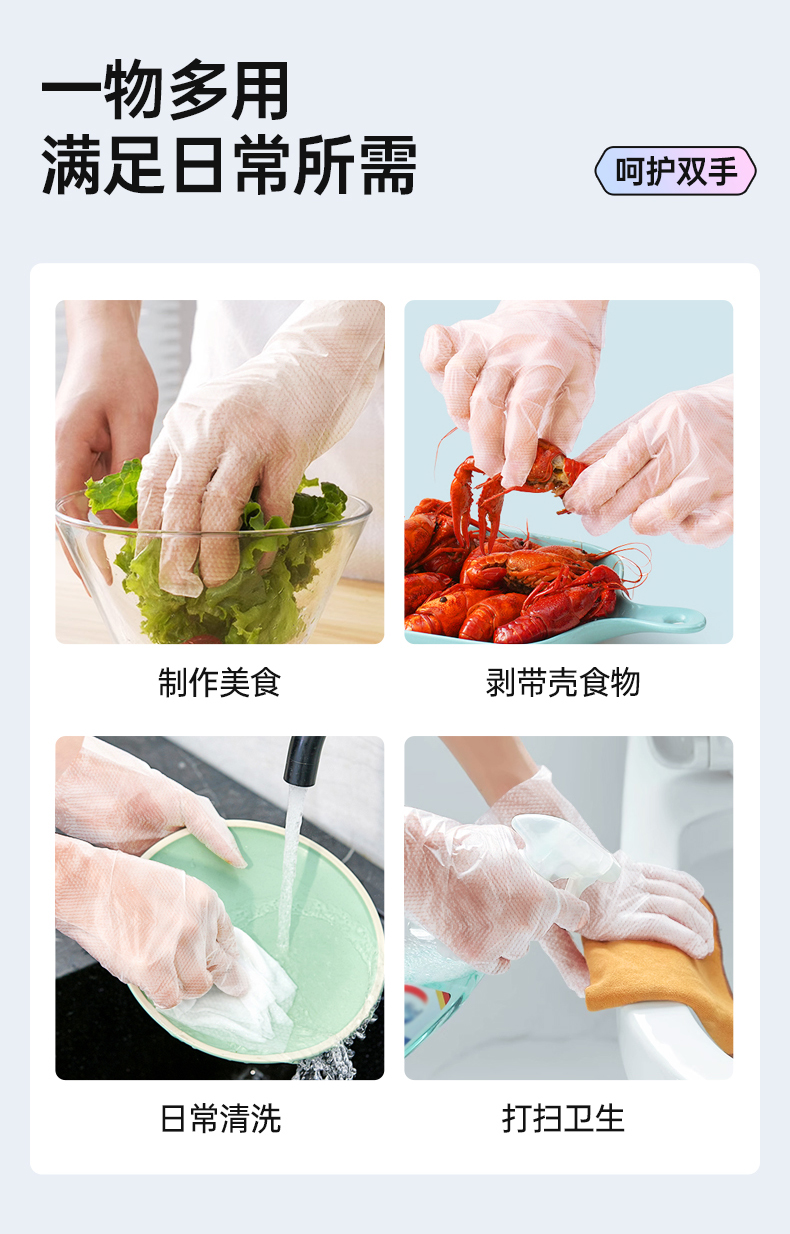 一物多用
满足日常所需

呵护双手

制作美食

剥带壳食物

日常清洗

打扫卫生