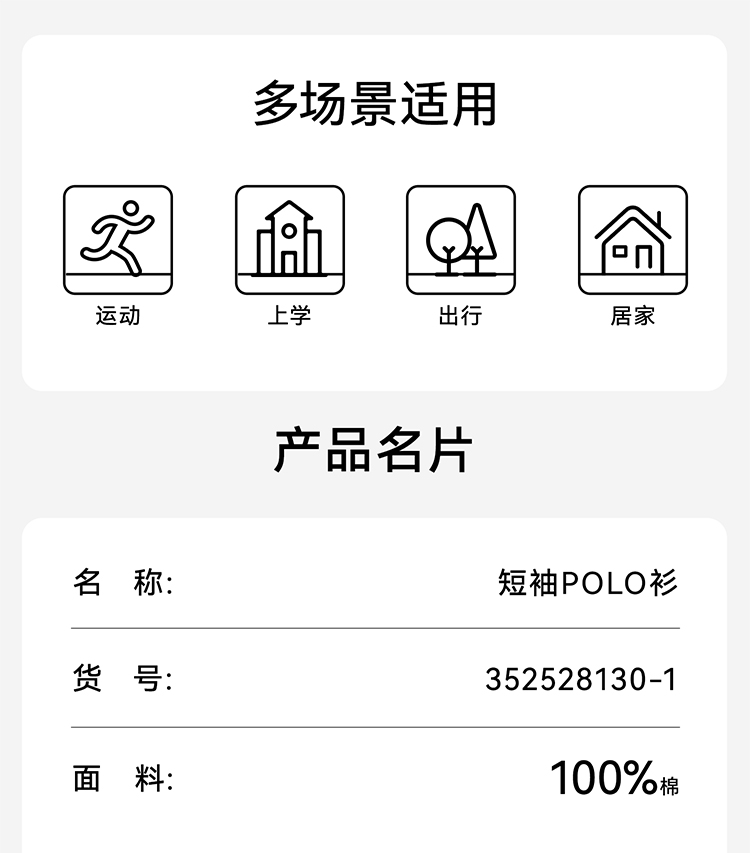 多场景适用

运动 上学 出行 居家

产品名片

名 称: 短袖POLO衫

货 号: 352528130-1

面 料: 100%棉