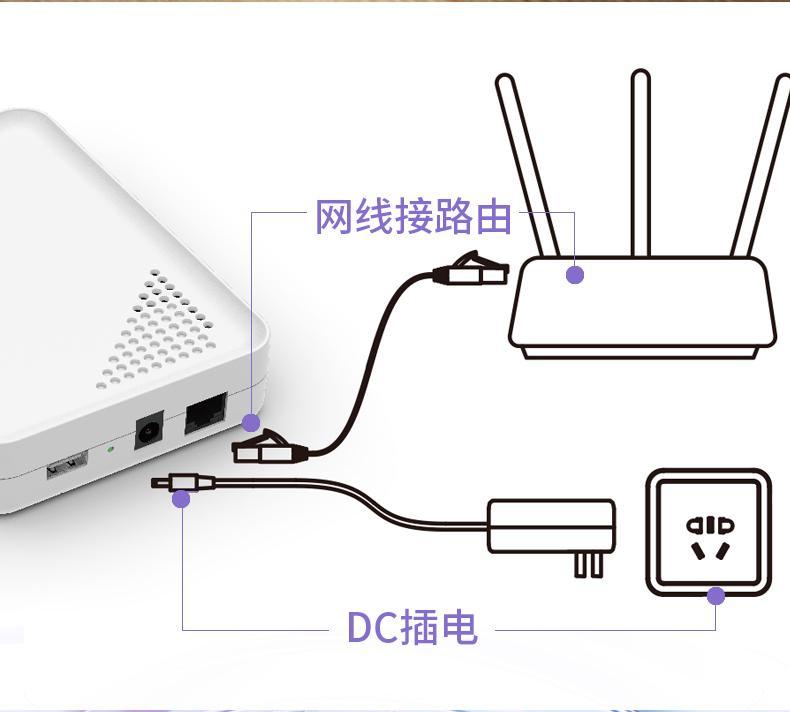 网线接路由

DC插电