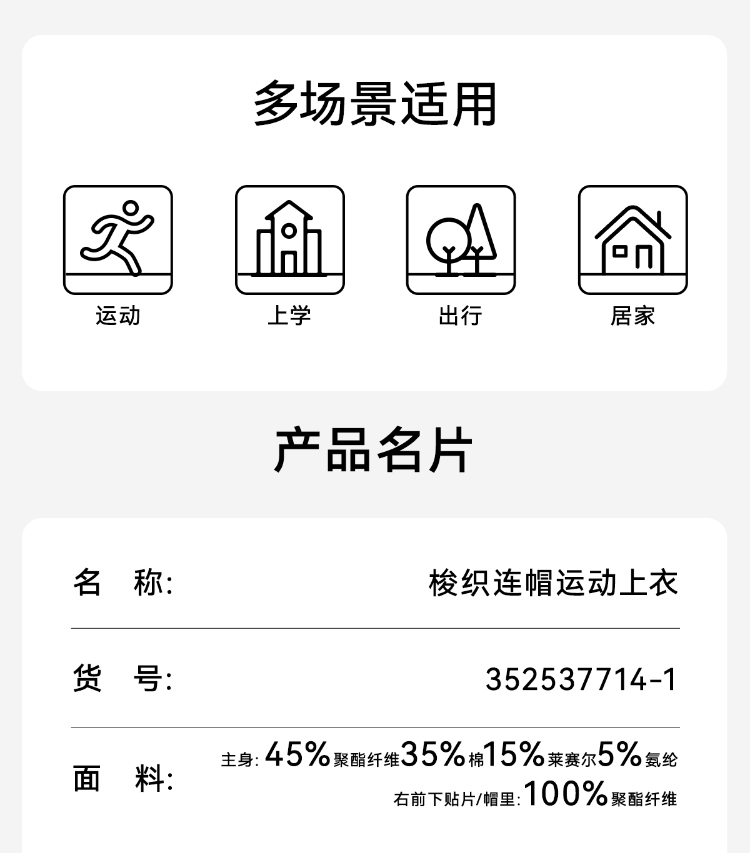 多场景适用

运动

上学

出行

居家

产品名片

名 称: 梭织连帽运动上衣

货 号: 352537714-1

面 料: 主身:45%聚酯纤维35%棉15%莱赛尔5%氨纶
右前下贴片/帽里:100%聚酯纤维