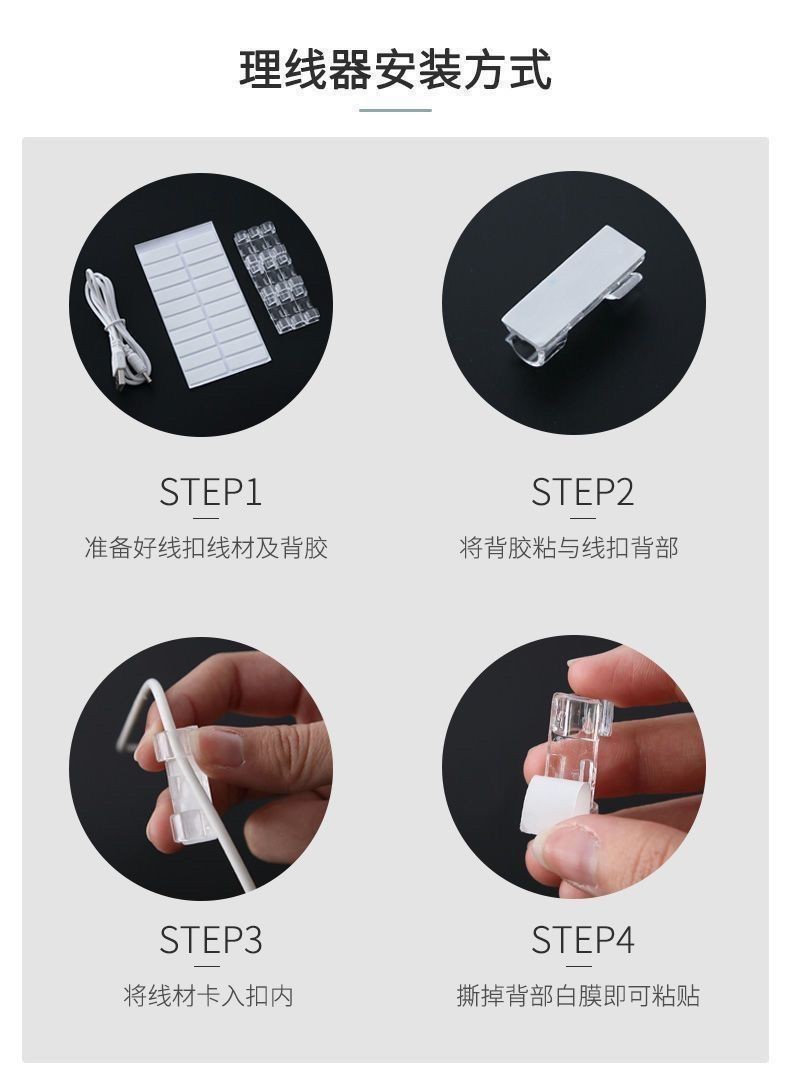 理线器安装方式

STEP1
准备好线扣线材及背胶

STEP2
将背胶粘与线扣背部

STEP3
将线材卡入扣内

STEP4
撕掉背部白膜即可粘贴