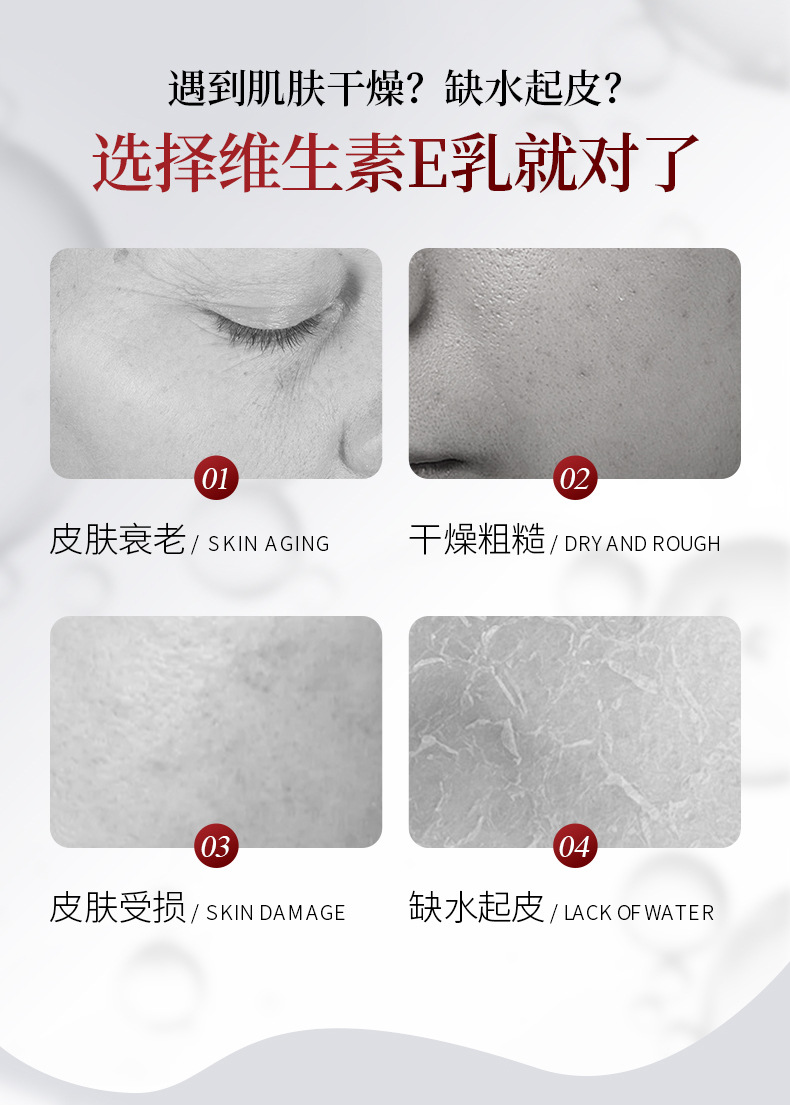 遇到肌肤干燥？缺水起皮？
选择维生素E乳就对了

01
皮肤衰老 / SKIN AGING

02
干燥粗糙 / DRY AND ROUGH

03
皮肤受损 / SKIN DAMAGE

04
缺水起皮 / LACK OF WATER