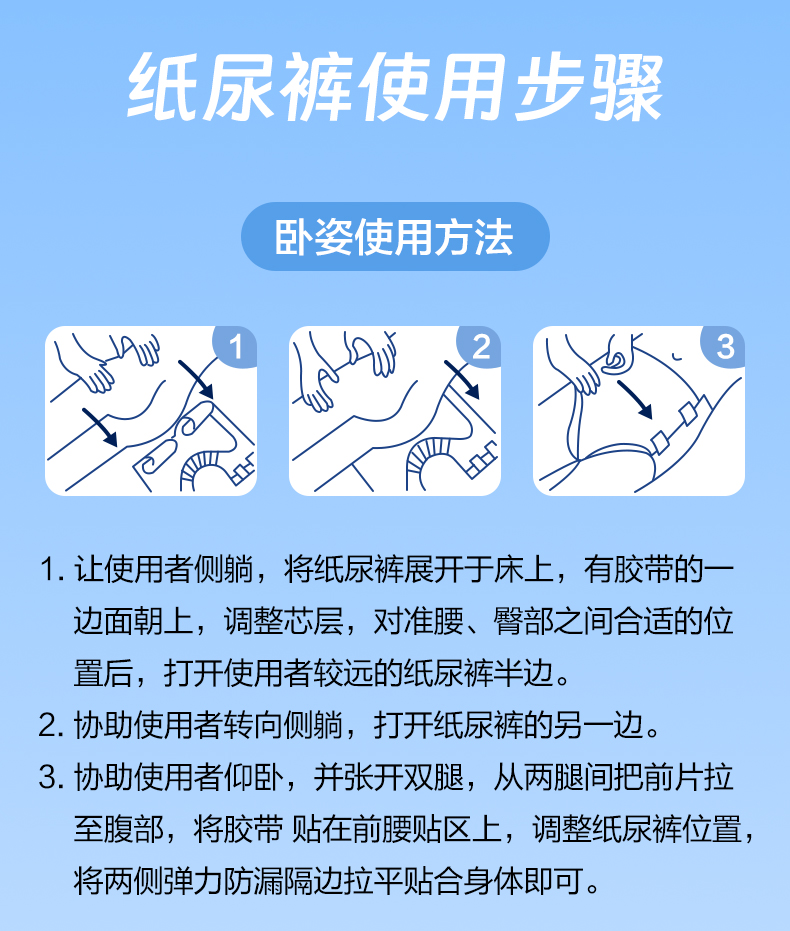 纸尿裤使用步骤

卧姿使用方法

1

2

3

1. 让使用者侧躺，将纸尿裤展开于床上，有胶带的一边面朝上，调整芯层，对准腰、臀部之间合适的位置后，打开使用者较远的纸尿裤半边。

2. 协助使用者转向侧躺，打开纸尿裤的另一边。

3. 协助使用者仰卧，并张开双腿，从两腿间把前片拉至腹部，将胶带 贴在前腰贴区上，调整纸尿裤位置，将两侧弹力防漏隔边拉平贴合身体即可。