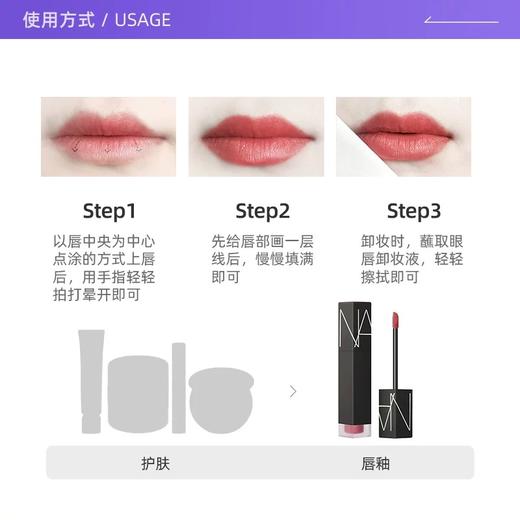 使用方式 / USAGE

Step1
以唇中央为中心点涂的方式上唇后，用手指轻轻拍打晕开即可

Step2
先给唇部画一层线后，慢慢填满即可

Step3
卸妆时，蘸取眼唇卸妆液，轻轻擦拭即可

NARS

NARS

护肤

唇釉