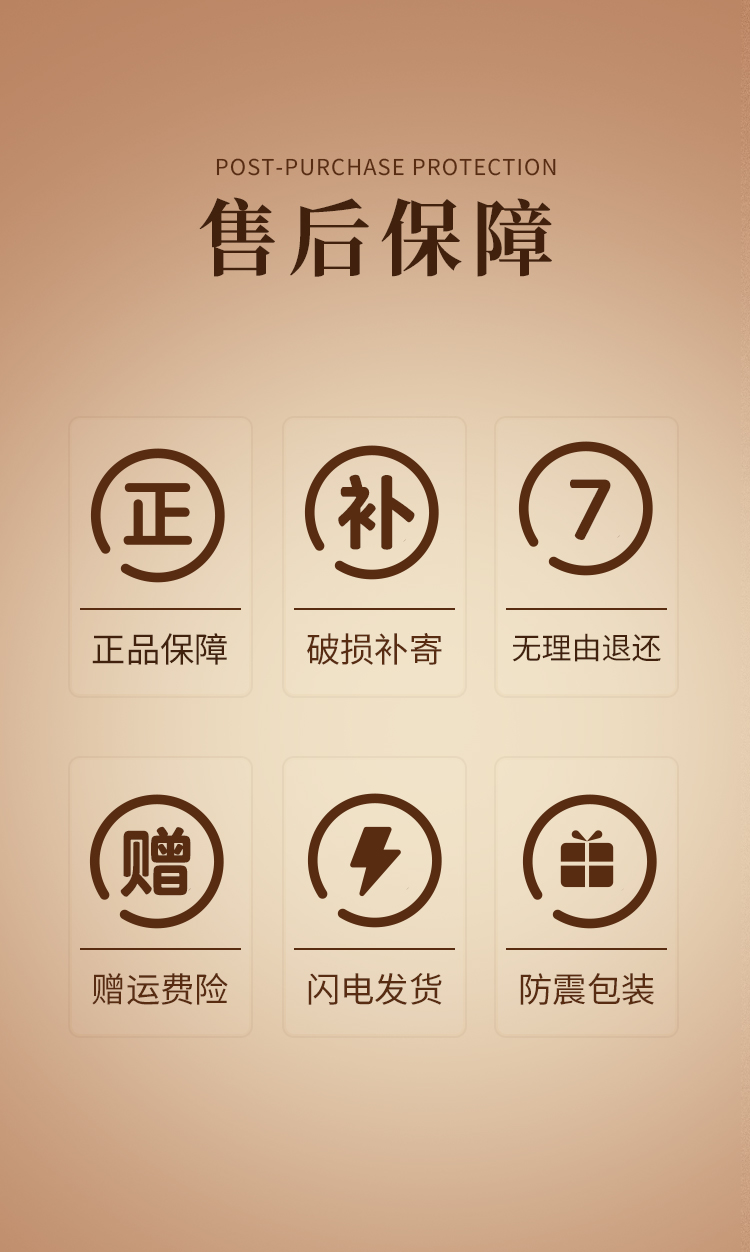 POST-PURCHASE PROTECTION
售后保障

正
正品保障

补
破损补寄

7
无理由退还

赠
赠运费险

闪电发货

防震包装