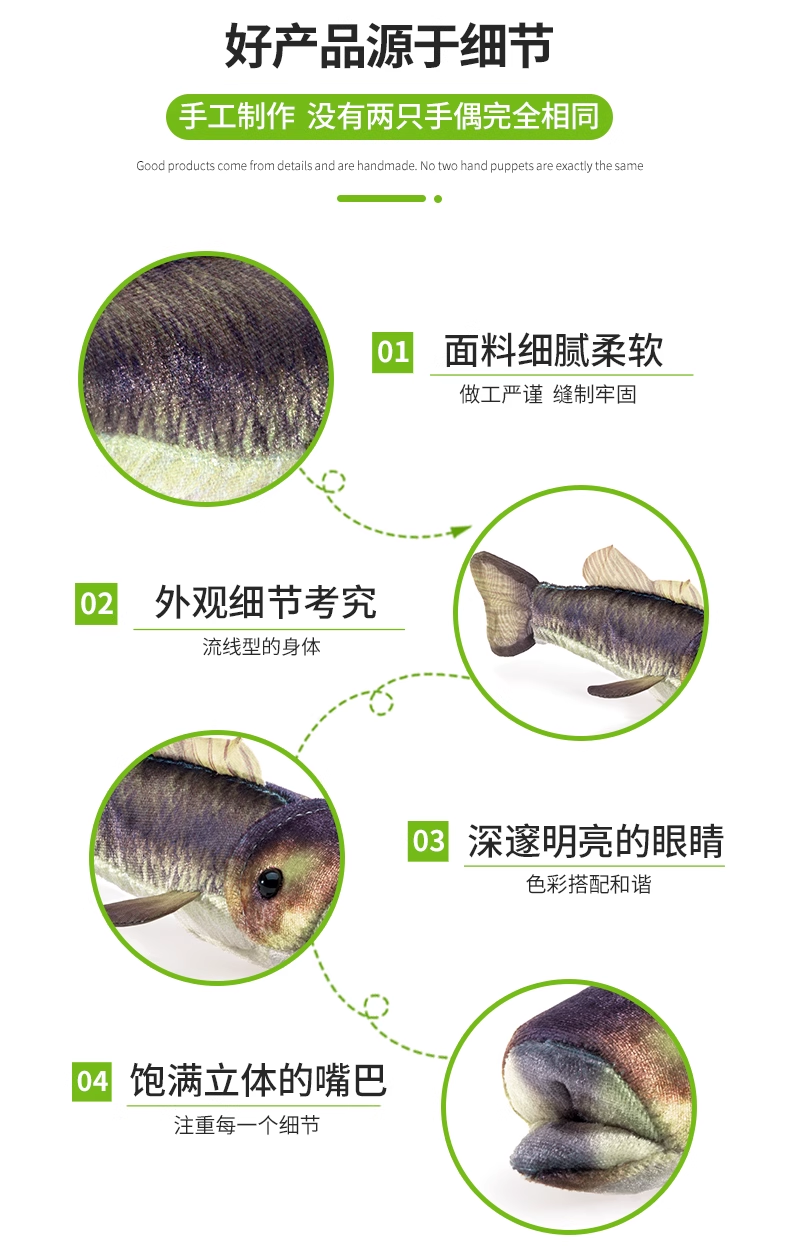 好产品源于细节

手工制作 没有两只手偶完全相同

Good products come from details and are handmade. No two hand puppets are exactly the same

01 面料细腻柔软

做工严谨 缝制牢固

02 外观细节考究

流线型的身体

03 深邃明亮的眼睛

色彩搭配和谐

04 饱满立体的嘴巴

注重每一个细节