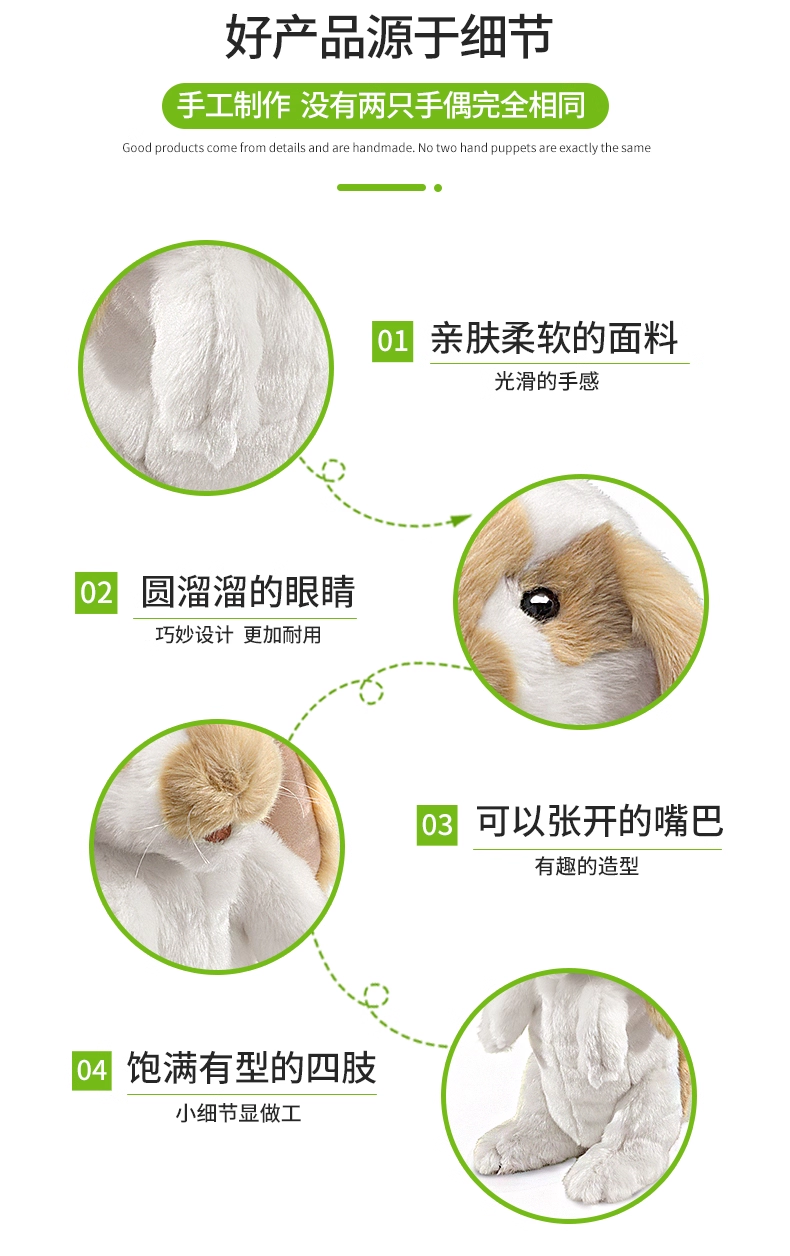 好产品源于细节

手工制作 没有两只手偶完全相同

Good products come from details and are handmade. No two hand puppets are exactly the same

01 亲肤柔软的面料

光滑的手感

02 圆溜溜的眼睛

巧妙设计 更加耐用

03 可以张开的嘴巴

有趣的造型

04 饱满有型的四肢

小细节显做工