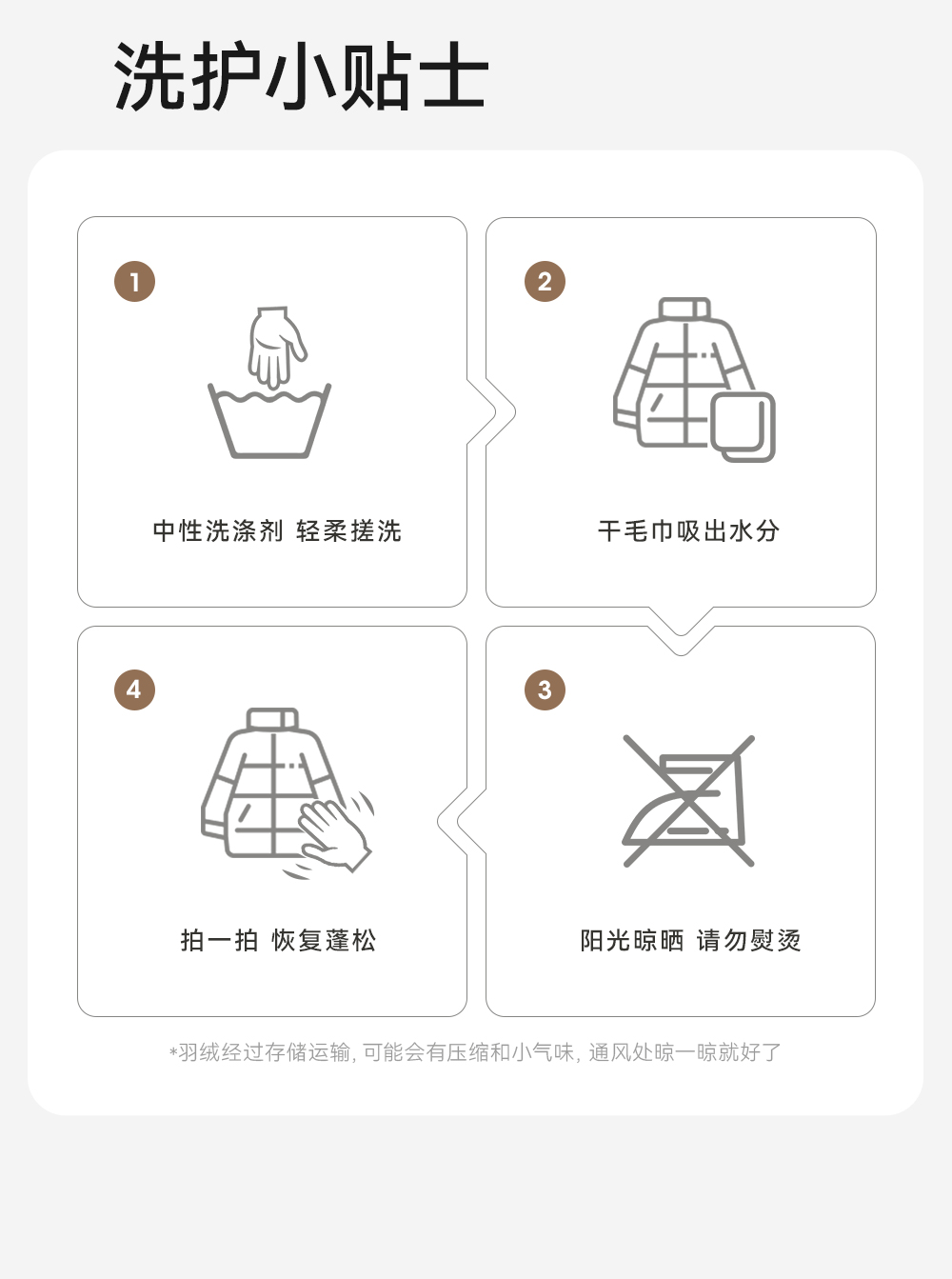 洗护小贴士

1
中性洗涤剂 轻柔搓洗

2
干毛巾吸出水分

4
拍一拍 恢复蓬松

3
阳光晾晒 请勿熨烫

*羽绒经过存储运输, 可能会有压缩和小气味, 通风处晾一晾就好了