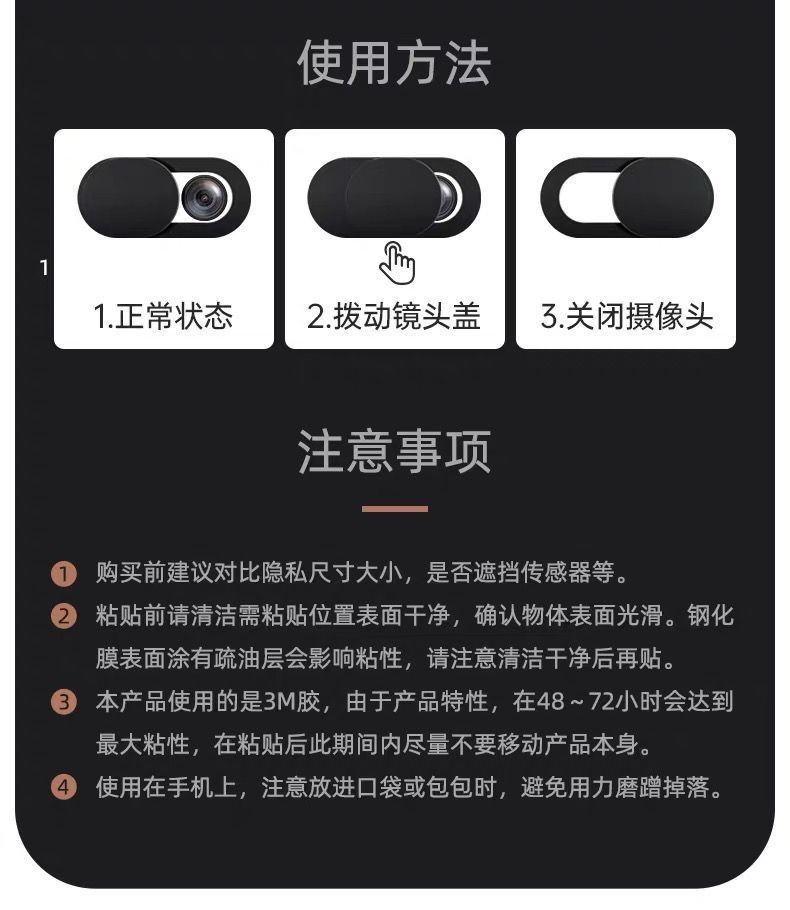 使用方法

1

1.正常状态

2.拨动镜头盖

3.关闭摄像头

注意事项

1 购买前建议对比隐私尺寸大小，是否遮挡传感器等。

2 粘贴前请清洁需粘贴位置表面干净，确认物体表面光滑。钢化膜表面涂有疏油层会影响粘性，请注意清洁干净后再贴。

3 本产品使用的是3M胶，由于产品特性，在48～72小时会达到最大粘性，在粘贴后此期间内尽量不要移动产品本身。

4 使用在手机上，注意放进口袋或包包时，避免用力磨蹭掉落。