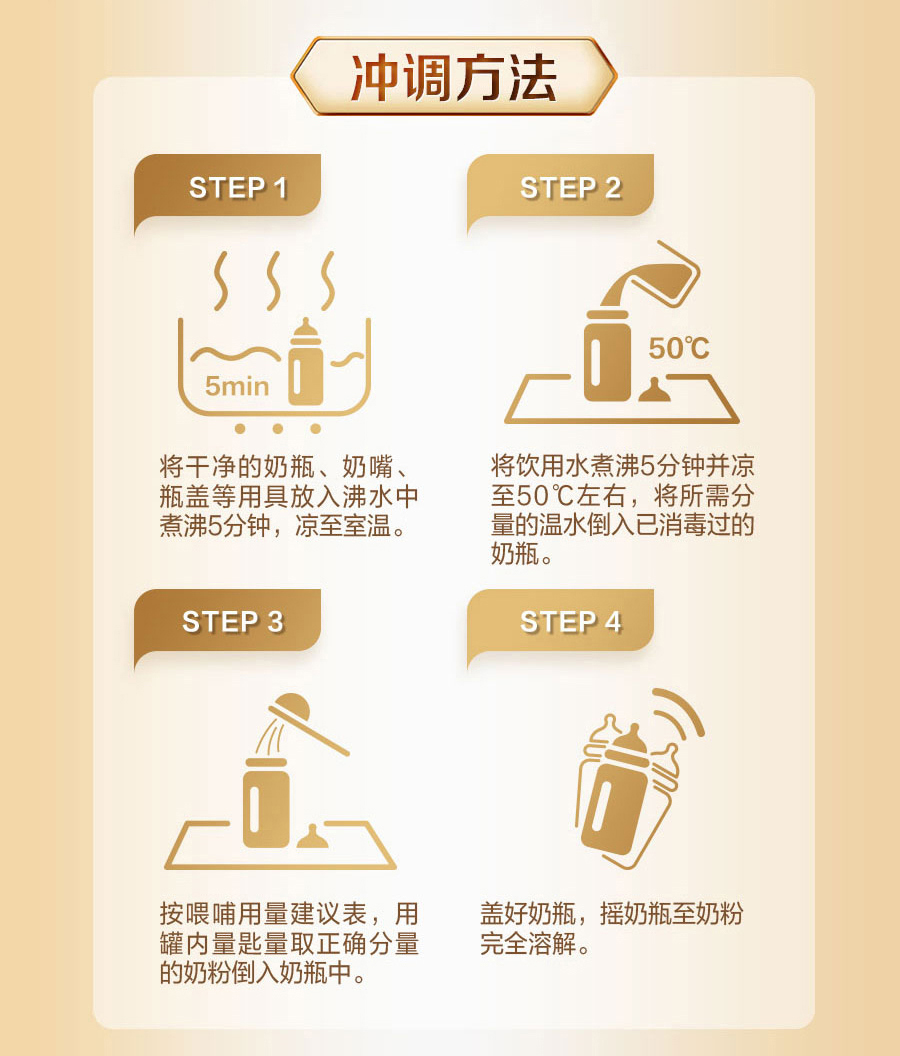 冲调方法

STEP 1

5min

将干净的奶瓶、奶嘴、瓶盖等用具放入沸水中煮沸5分钟，凉至室温。

STEP 2

50℃

将饮用水煮沸5分钟并凉至50℃左右，将所需分量的温水倒入已消毒过的奶瓶。

STEP 3

按喂哺用量建议表，用罐内量匙量取正确分量的奶粉倒入奶瓶中。

STEP 4

盖好奶瓶，摇奶瓶至奶粉完全溶解。