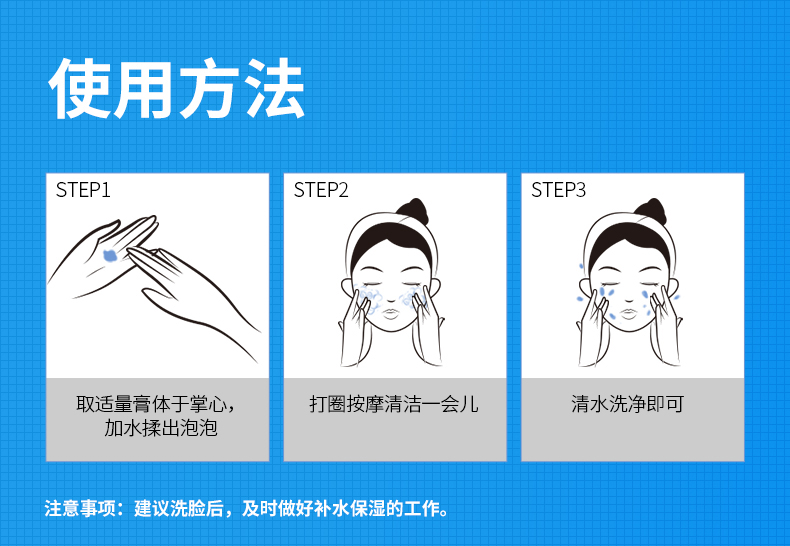 使用方法

STEP1

取适量膏体于掌心，加水揉出泡泡

STEP2

打圈按摩清洁一会儿

STEP3

清水洗净即可

注意事项：建议洗脸后，及时做好补水保湿的工作。