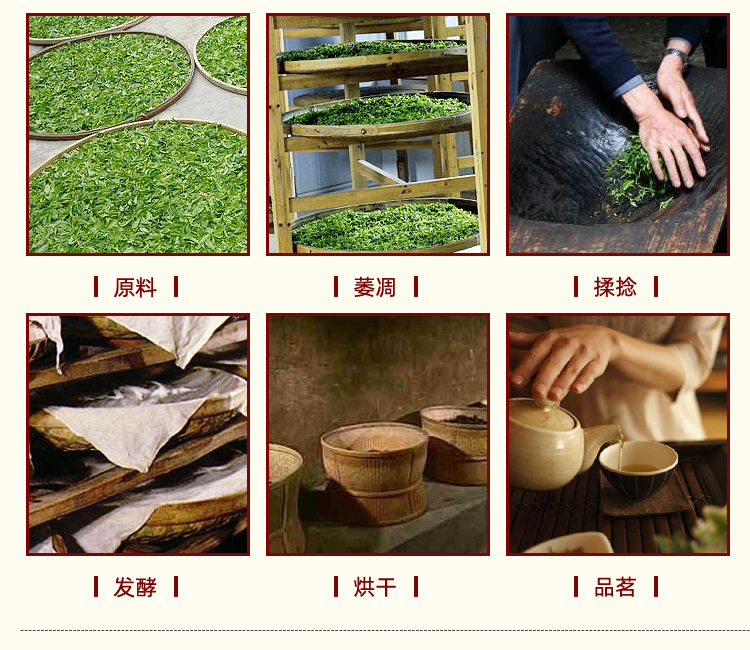 原料

萎凋

揉捻

发酵

烘干

品茗