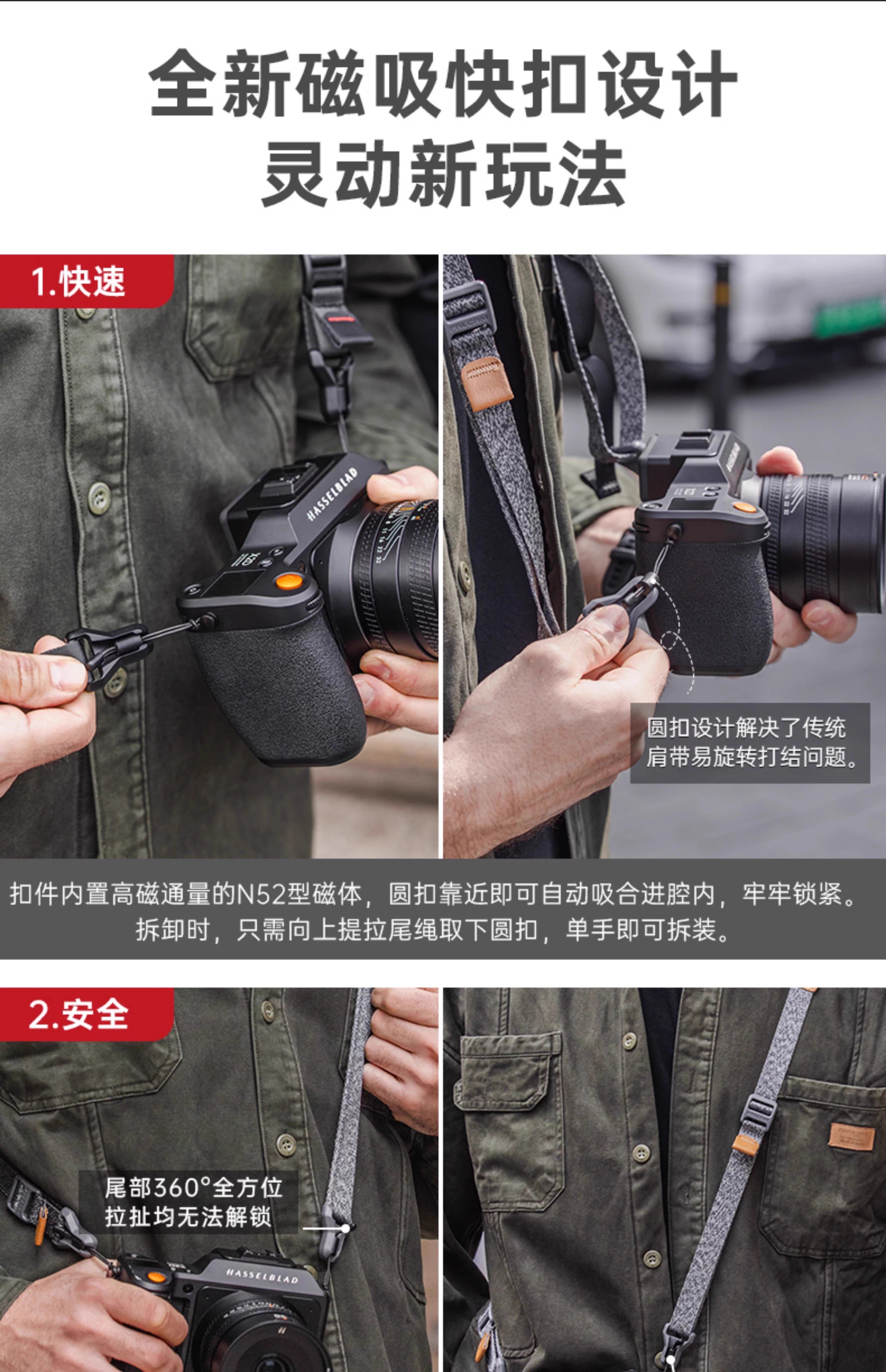 全新磁吸快扣设计
灵动新玩法

1.快速

HASSELBLAD

圆扣设计解决了传统肩带易旋转打结问题。

扣件内置高磁通量的N52型磁体，圆扣靠近即可自动吸合进腔内，牢牢锁紧。拆卸时，只需向上提拉尾绳取下圆扣，单手即可拆装。

2.安全

尾部360°全方位拉扯均无法解锁

HASSELBLAD