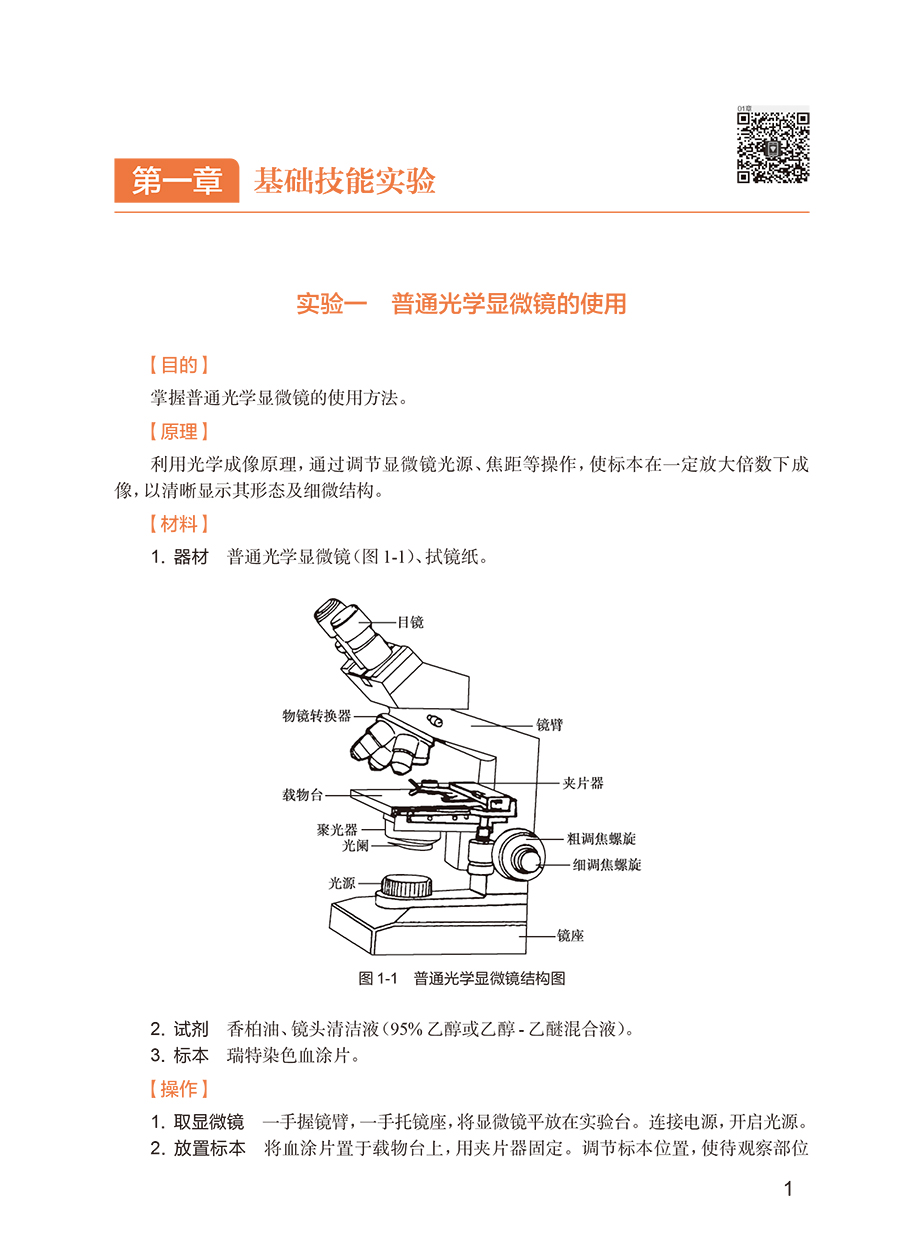 01章

第一章　基础技能实验

实验一　普通光学显微镜的使用

【目的】

掌握普通光学显微镜的使用方法。

【原理】

利用光学成像原理，通过调节显微镜光源、焦距等操作，使标本在一定放大倍数下成像，以清晰显示其形态及细微结构。

【材料】

1. 器材　普通光学显微镜（图 1-1）、拭镜纸。

目镜
物镜转换器
镜臂
夹片器
载物台
聚光器
光阑
粗调焦螺旋
细调焦螺旋
光源
镜座

图 1-1　普通光学显微镜结构图

2. 试剂　香柏油、镜头清洁液（95% 乙醇或乙醇 - 乙醚混合液）。
3. 标本　瑞特染色血涂片。

【操作】

1. 取显微镜　一手握镜臂，一手托镜座，将显微镜平放在实验台。连接电源，开启光源。
2. 放置标本　将血涂片置于载物台上，用夹片器固定。调节标本位置，使待观察部位

1