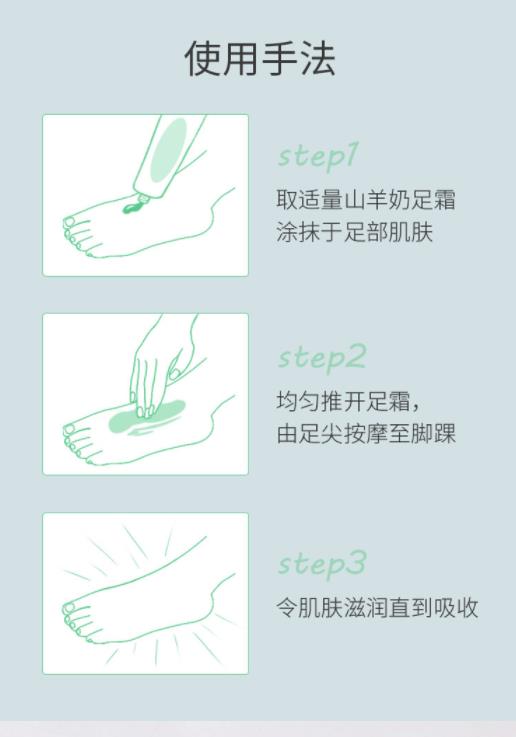 使用手法

step1
取适量山羊奶足霜
涂抹于足部肌肤

step2
均匀推开足霜，
由足尖按摩至脚踝

step3
令肌肤滋润直到吸收