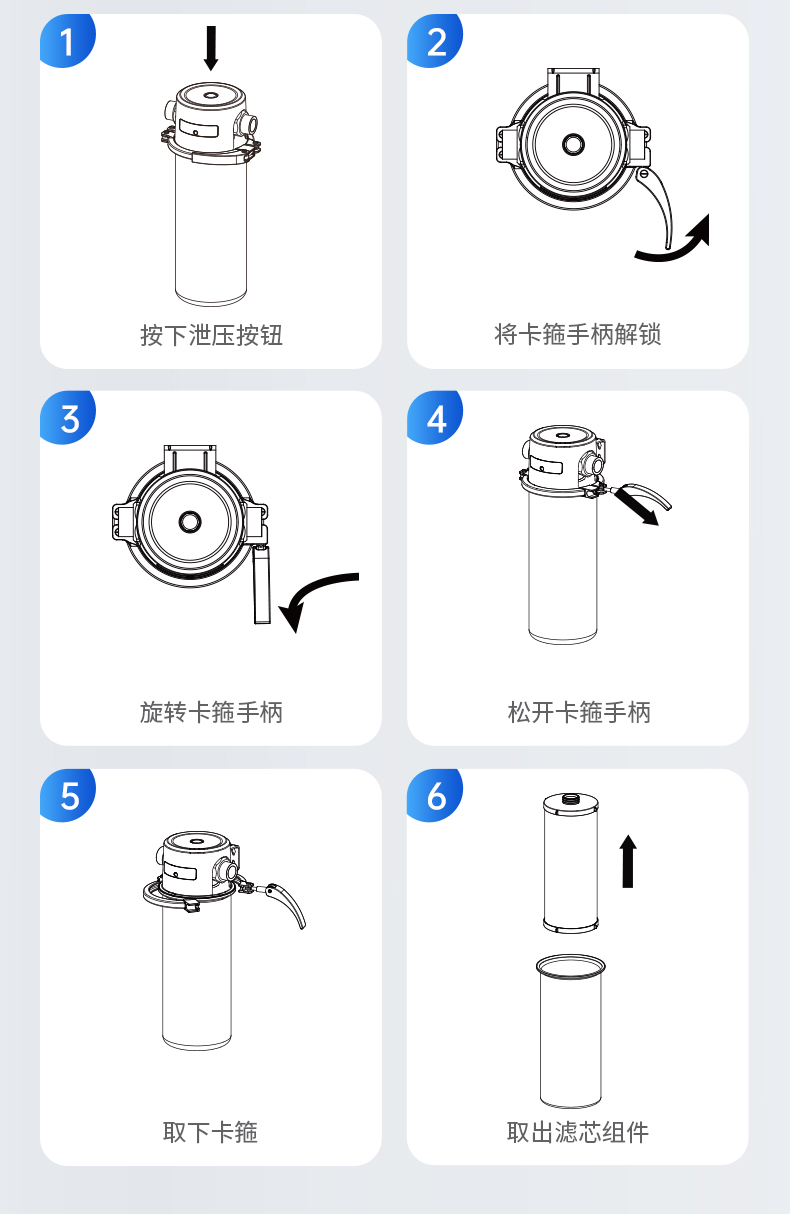 1

按下泄压按钮

2

将卡箍手柄解锁

3

旋转卡箍手柄

4

松开卡箍手柄

5

取下卡箍

6

取出滤芯组件