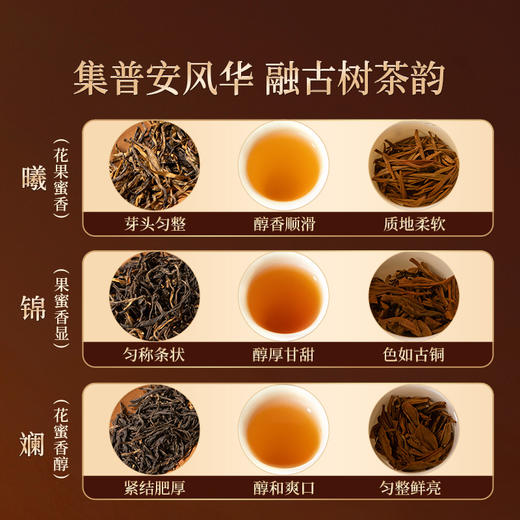 集普安风华 融古树茶韵

曦
（花果蜜香）

芽头匀整
醇香顺滑
质地柔软

锦
（果蜜香显）

匀称条状
醇厚甘甜
色如古铜

斓
（花蜜香醇）

紧结肥厚
醇和爽口
匀整鲜亮